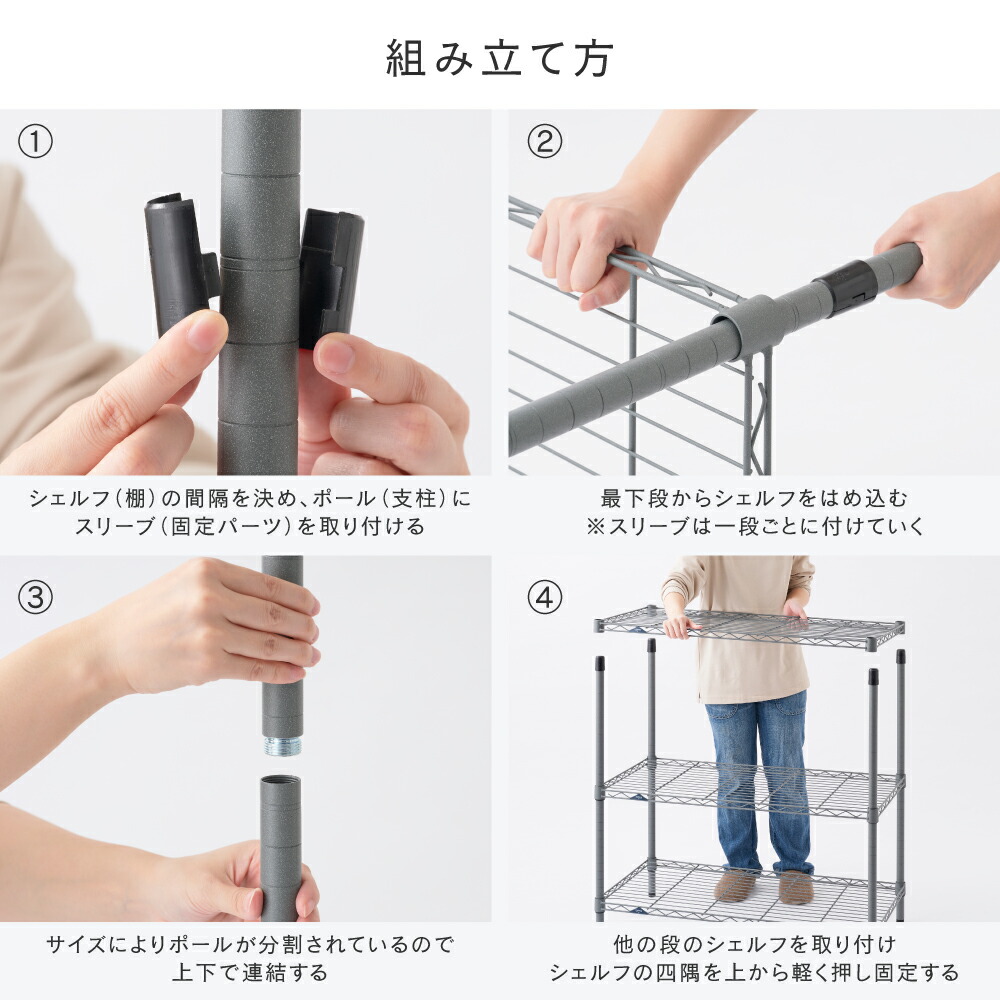 組み立て方

①

シェルフ（棚）の間隔を決め、ポール（支柱）にスリーブ（固定パーツ）を取り付ける

②

最下段からシェルフをはめ込む
※スリーブは一段ごとに付けていく

③

サイズによりポールが分割されているので上下で連結する

④

他の段のシェルフを取り付け
シェルフの四隅を上から軽く押し固定する