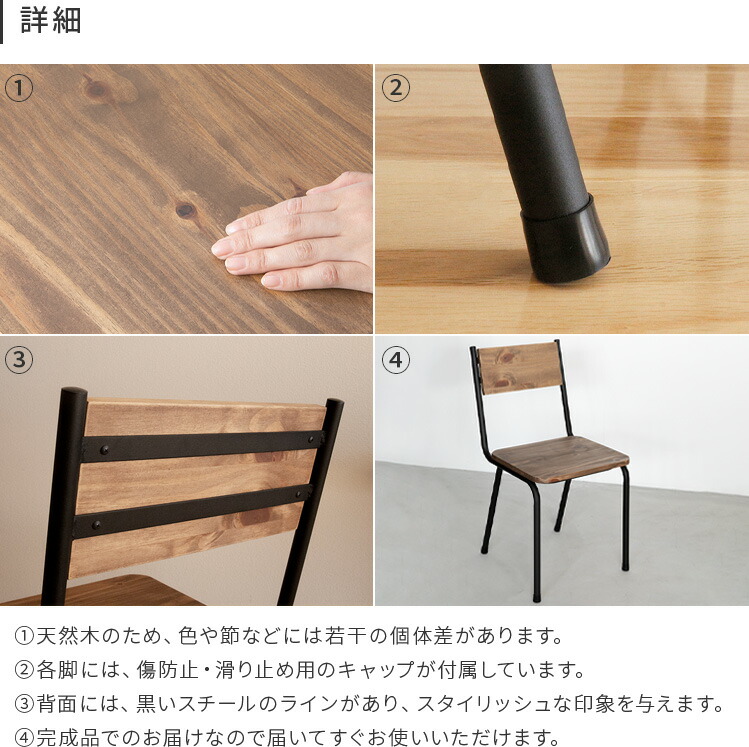 詳細

①

②

③

④

①天然木のため、色や節などには若干の個体差があります。
②各脚には、傷防止・滑り止め用のキャップが付属しています。
③背面には、黒いスチールのラインがあり、スタイリッシュな印象を与えます。
④完成品でのお届けなので届いてすぐお使いいただけます。