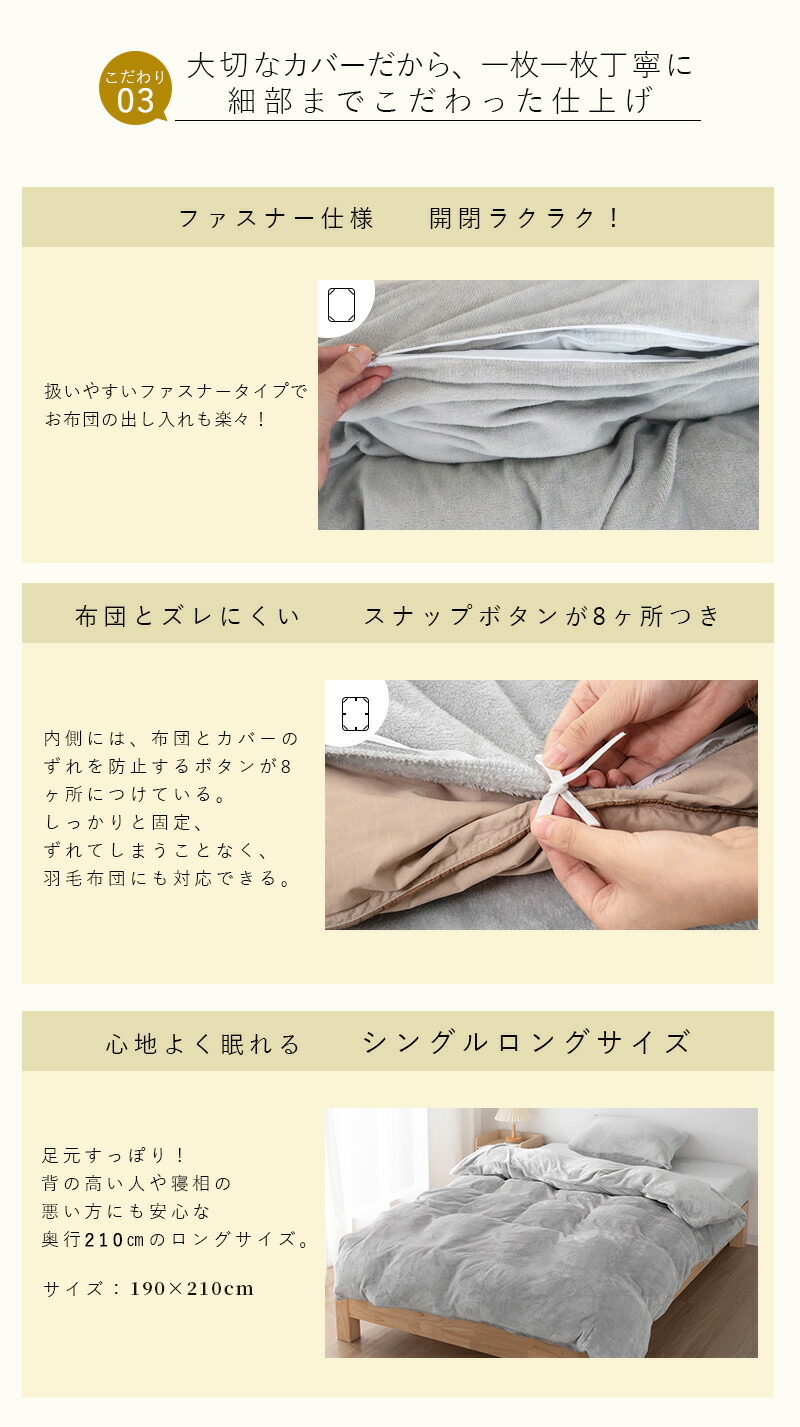 こだわり
03

大切なカバーだから、一枚一枚丁寧に
細部までこだわった仕上げ

ファスナー仕様　開閉ラクラク！

扱いやすいファスナータイプで
お布団の出し入れも楽々！

布団とズレにくい　スナップボタンが8ヶ所つき

内側には、布団とカバーの
ずれを防止するボタンが8
ヶ所につけている。
しっかりと固定、
ずれてしまうことなく、
羽毛布団にも対応できる。

心地よく眠れる　シングルロングサイズ

足元すっぽり！
背の高い人や寝相の
悪い方にも安心な
奥行210㎝のロングサイズ。

サイズ：190×210cm