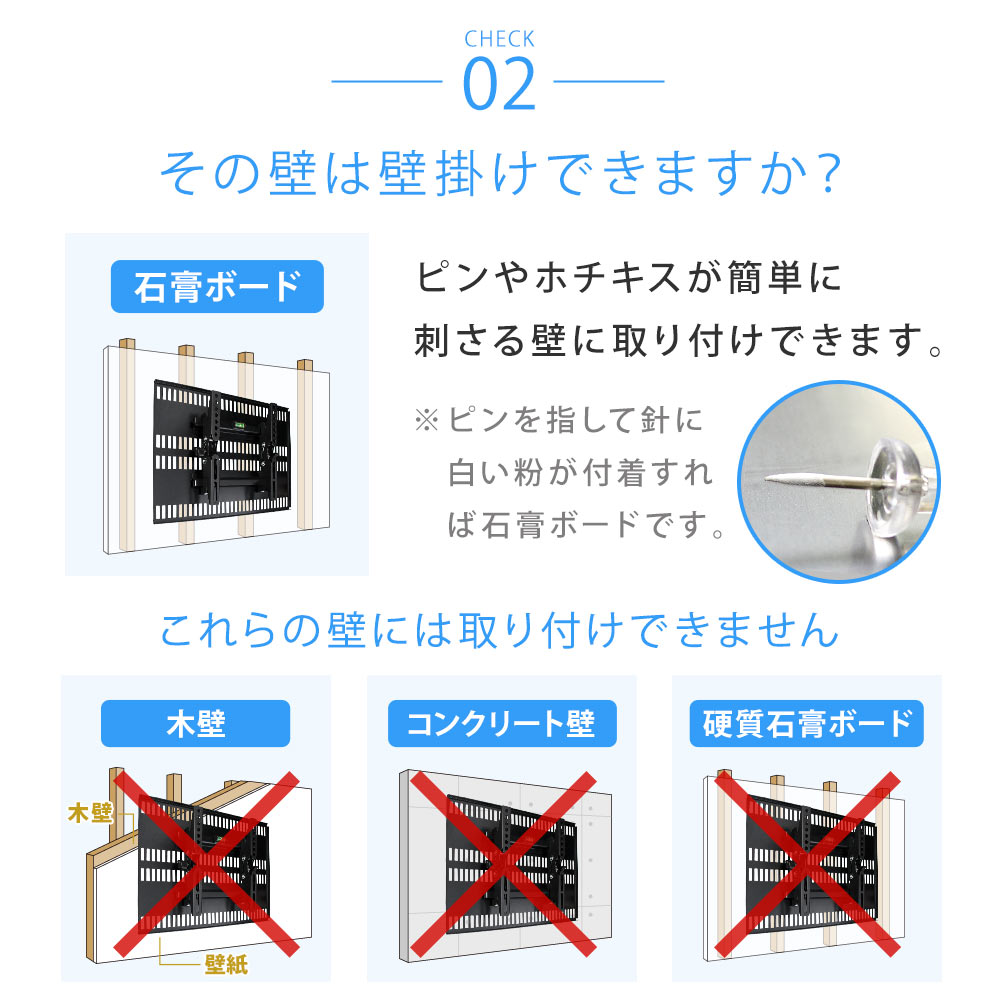 CHECK
02

その壁は壁掛けできますか?

石膏ボード

ピンやホチキスが簡単に刺さる壁に取り付けできます。

※ピンを指して針に白い粉が付着すれば石膏ボードです。

これらの壁には取り付けできません

木壁

木壁

壁紙

コンクリート壁

硬質石膏ボード