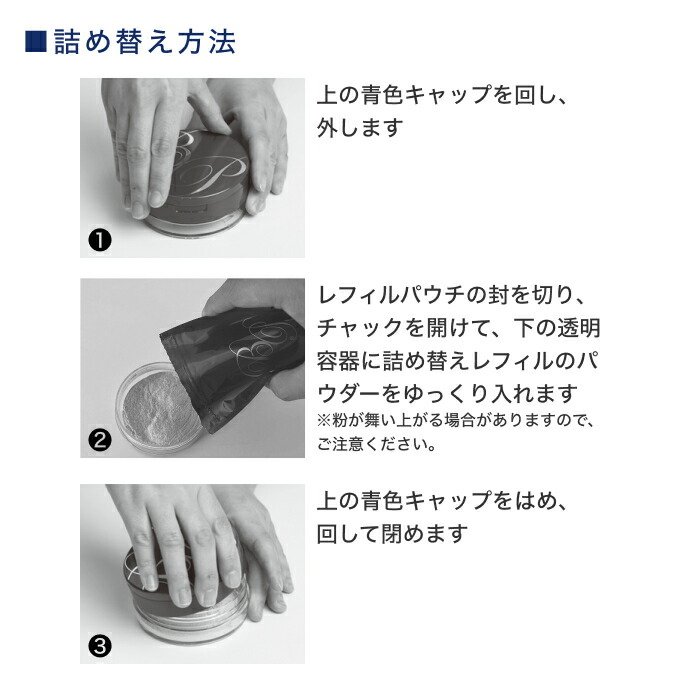 ■詰め替え方法

❶

上の青色キャップを回し、外します

❷

レフィルパウチの封を切り、チャックを開けて、下の透明容器に詰め替えレフィルのパウダーをゆっくり入れます
※粉が舞い上がる場合がありますので、ご注意ください。

❸

上の青色キャップをはめ、回して閉めます