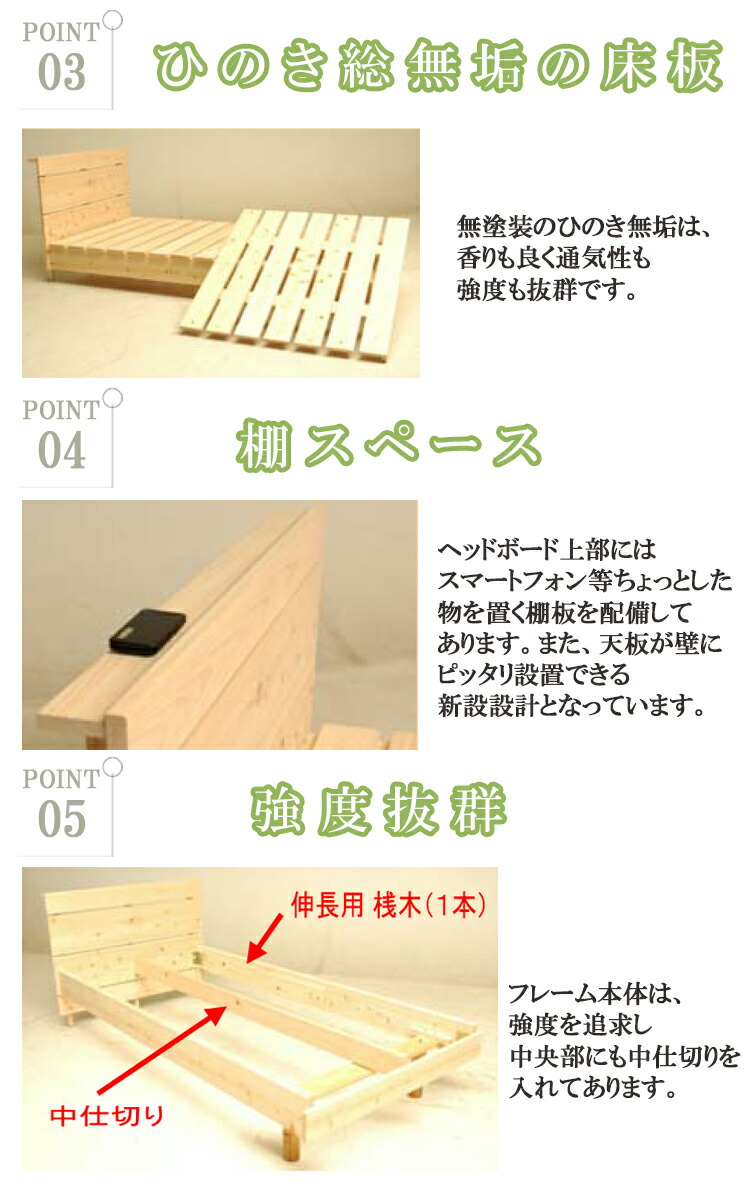 POINT
03

ひのき総無垢の床板

無塗装のひのき無垢は、香りも良く通気性も強度も抜群です。

POINT
04

棚スペース

ヘッドボード上部にはスマートフォン等ちょっとした物を置く棚板を配備してあります。また、天板が壁にピッタリ設置できる新設設計となっています。

POINT
05

強度抜群

伸長用 桟木(1本)

中仕切り

フレーム本体は、強度を追求し中央部にも中仕切りを入れてあります。