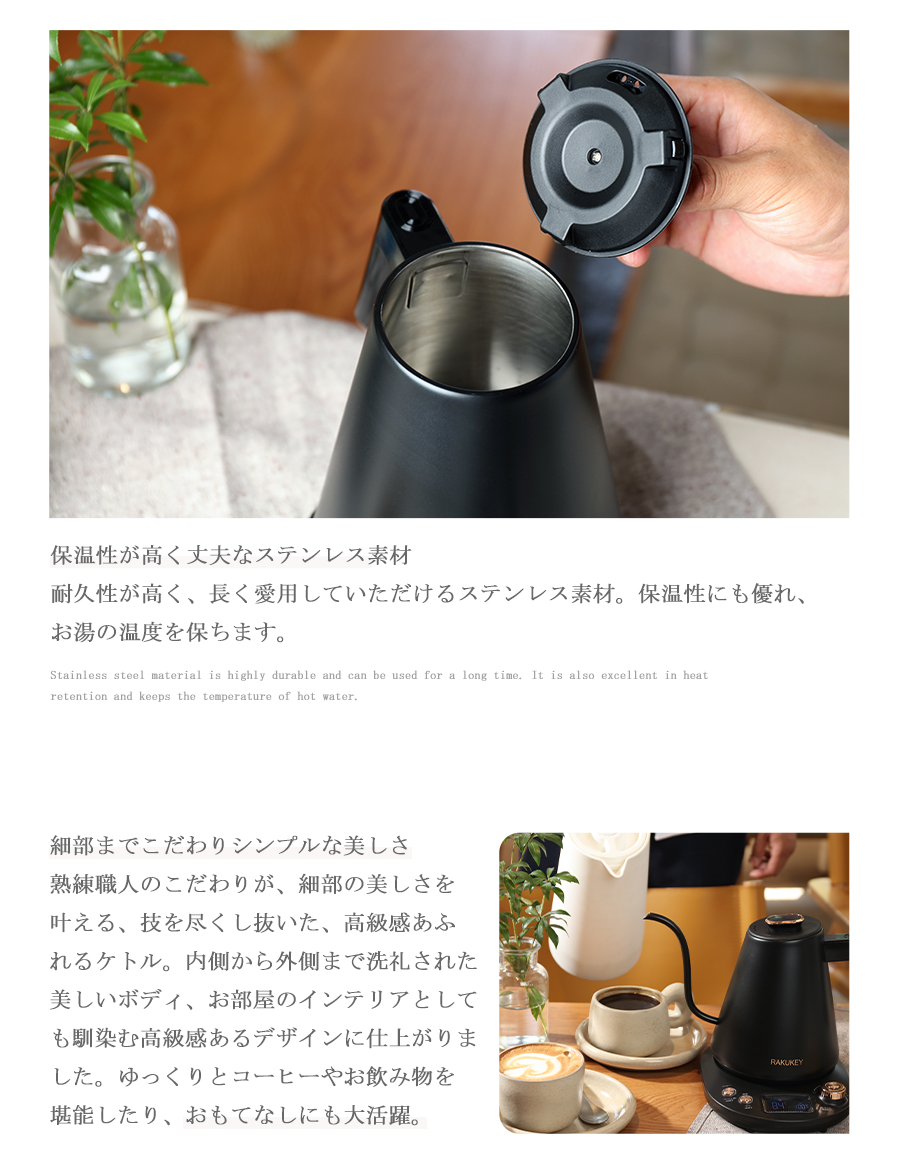 保温性が高く丈夫なステンレス素材

耐久性が高く、長く愛用していただけるステンレス素材。保温性にも優れ、お湯の温度を保ちます。

Stainless steel material is highly durable and can be used for a long time. It is also excellent in heat retention and keeps the temperature of hot water.

細部までこだわりシンプルな美しさ

熟練職人のこだわりが、細部の美しさを叶える、技を尽くし抜いた、高級感あふれるケトル。内側から外側まで洗礼された美しいボディ、お部屋のインテリアとしても馴染む高級感あるデザインに仕上がりました。ゆっくりとコーヒーやお飲み物を堪能したり、おもてなしにも大活躍。

RAKUKEY