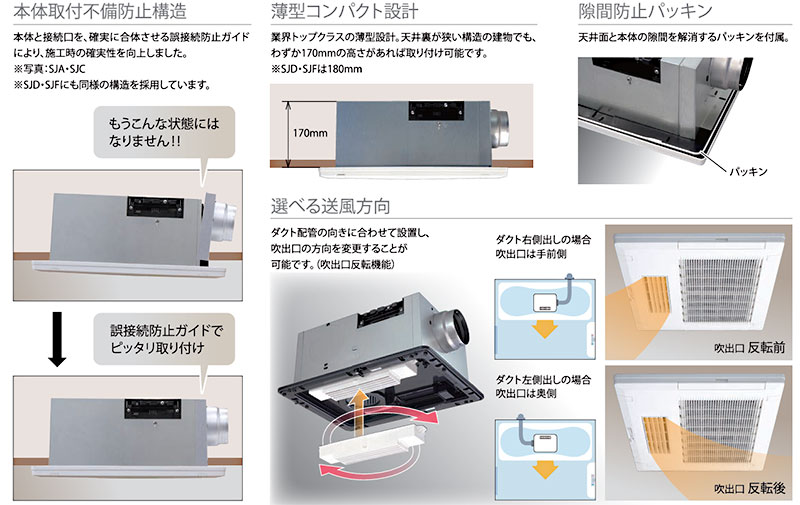 本体取付不備防止構造

本体と接続口を、確実に合体させる誤接続防止ガイドにより、施工時の確実性を向上しました。
※写真：SJA・SJC
※SJD・SJFにも同様の構造を採用しています。

もうこんな状態にはなりません!!

誤接続防止ガイドでピッタリ取り付け

薄型コンパクト設計

業界トップクラスの薄型設計。天井裏が狭い構造の建物でも、わずか170mmの高さがあれば取り付け可能です。
※SJD・SJFは180mm

170mm

隙間防止パッキン

天井面と本体の隙間を解消するパッキンを付属。

パッキン

選べる送風方向

ダクト配管の向きに合わせて設置し、吹出口の方向を変更することが可能です。（吹出口反転機能）

ダクト右側出しの場合
吹出口は手前側

吹出口 反転前

ダクト左側出しの場合
吹出口は奥側

吹出口 反転後