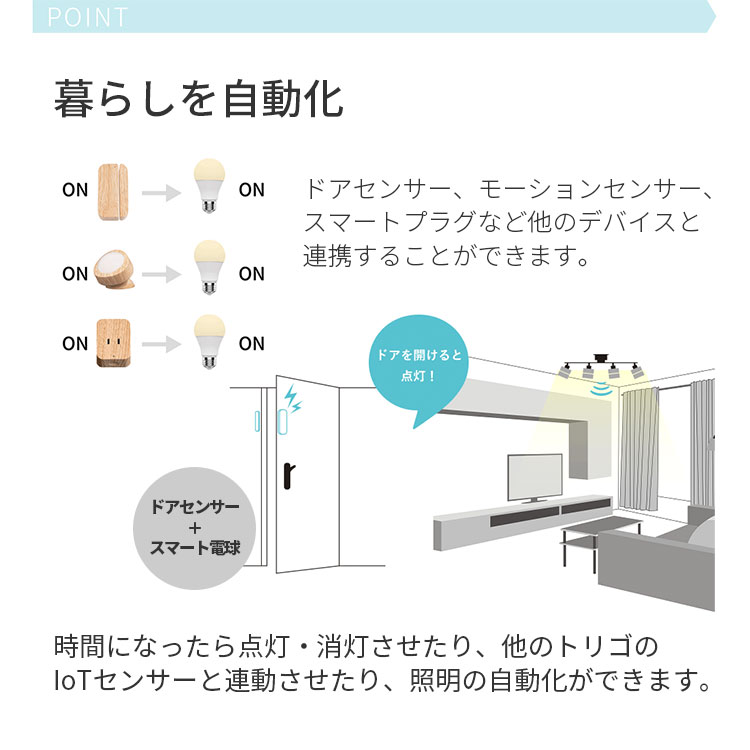 POINT

暮らしを自動化

ON ON
ON ON
ON ON

ドアセンサー、モーションセンサー、スマートプラグなど他のデバイスと連携することができます。

ドアを開けると点灯！

ドアセンサー
+
スマート電球

時間になったら点灯・消灯させたり、他のトリゴのIoTセンサーと連動させたり、照明の自動化ができます。