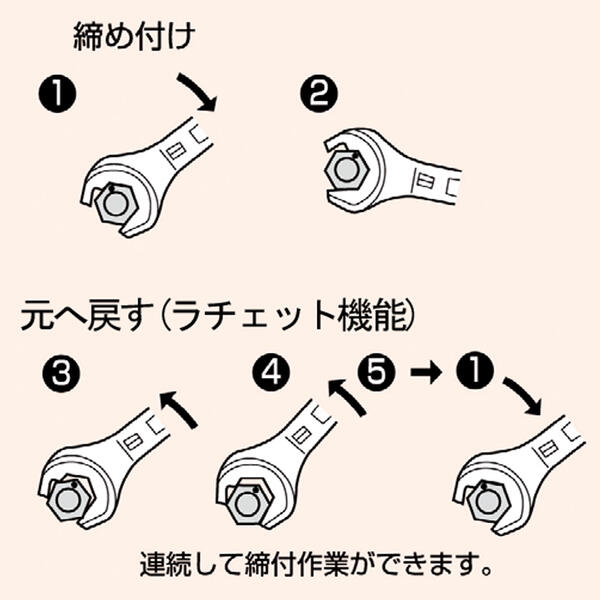 締め付け

❶

❷

元へ戻す（ラチェット機能）

❸

❹

❺ → ❶

連続して締付作業ができます。