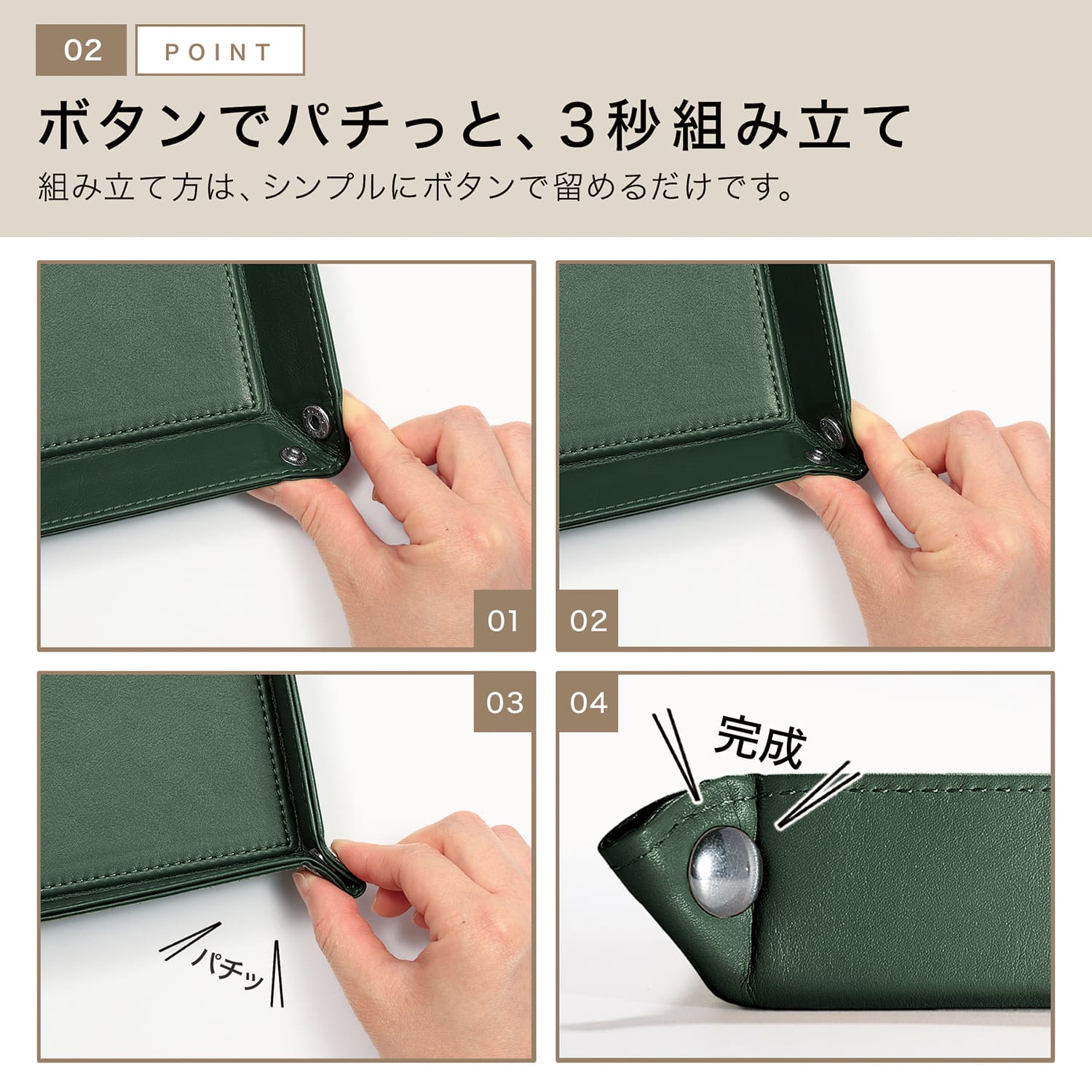 02 POINT

ボタンでパチっと、3秒組み立て

組み立て方は、シンプルにボタンで留めるだけです。

01

02

03

パチッ

04

完成