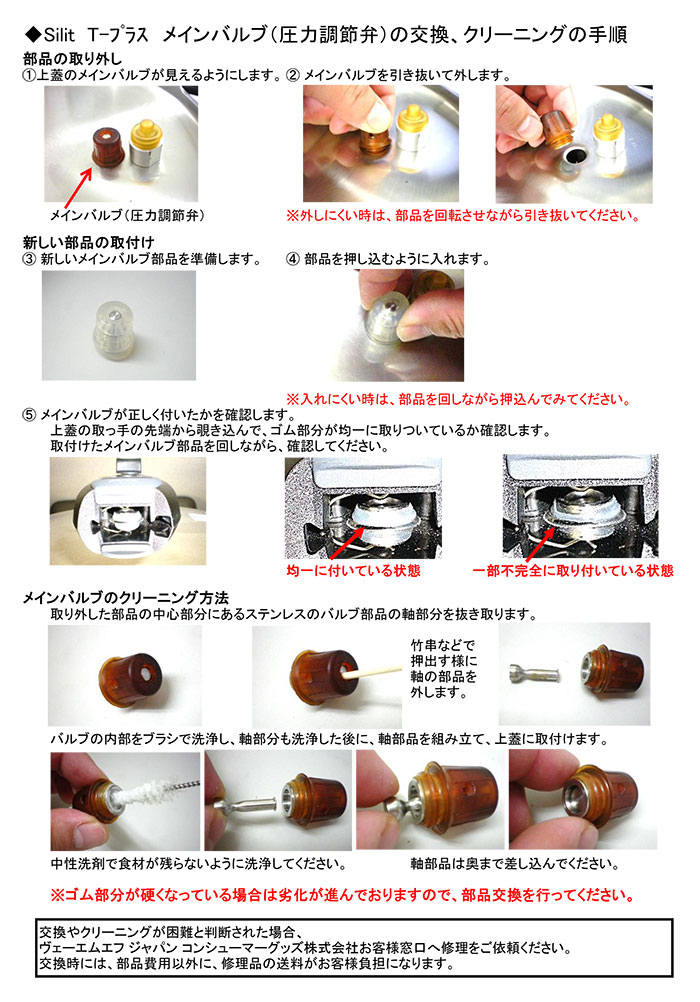 ◆Silit T-プラス メインバルブ（圧力調節弁）の交換、クリーニングの手順

部品の取り外し

①上蓋のメインバルブが見えるようにします。② メインバルブを引き抜いて外します。

メインバルブ（圧力調節弁）

※外しにくい時は、部品を回転させながら引き抜いてください。

新しい部品の取付け

③ 新しいメインバルブ部品を準備します。　④ 部品を押し込むように入れます。

※入れにくい時は、部品を回しながら押込んでみてください。

⑤ メインバルブが正しく付いたかを確認します。
上蓋の取っ手の先端から覗き込んで、ゴム部分が均一に取りついているか確認します。
取付けたメインバルブ部品を回しながら、確認してください。

均一に付いている状態

一部不完全に取り付いている状態

メインバルブのクリーニング方法

取り外した部品の中心部分にあるステンレスのバルブ部品の軸部分を抜き取ります。

竹串などで押出す様に軸の部品を外します。

バルブの内部をブラシで洗浄し、軸部分も洗浄した後に、軸部品を組み立て、上蓋に取付けます。

中性洗剤で食材が残らないように洗浄してください。

軸部品は奥まで差し込んでください。

※ゴム部分が硬くなっている場合は劣化が進んでおりますので、部品交換を行ってください。

交換やクリーニングが困難と判断された場合、
ヴェーエムエフ ジャパン コンシューマーグッズ株式会社お客様窓口へ修理をご依頼ください。
交換時には、部品費用以外に、修理品の送料がお客様負担になります。