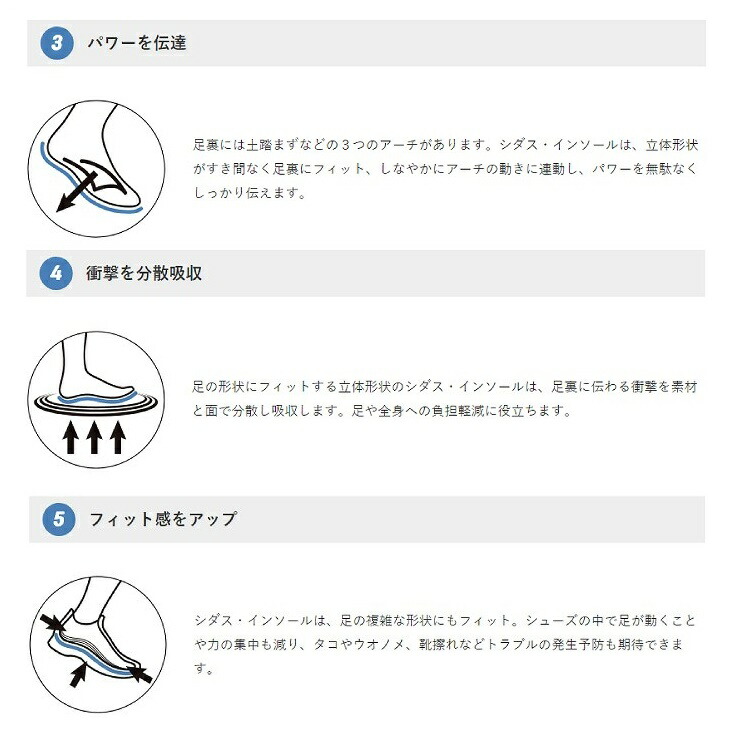 3 パワーを伝達

足裏には土踏まずなどの3つのアーチがあります。シダス・インソールは、立体形状がすき間なく足裏にフィット、しなやかにアーチの動きに連動し、パワーを無駄なくしっかり伝えます。

4 衝撃を分散吸収

足の形状にフィットする立体形状のシダス・インソールは、足裏に伝わる衝撃を素材と面で分散し吸収します。足や全身への負担軽減に役立ちます。

5 フィット感をアップ

シダス・インソールは、足の複雑な形状にもフィット。シューズの中で足が動くことや力の集中も減り、タコやウオノメ、靴擦れなどトラブルの発生予防も期待できます。