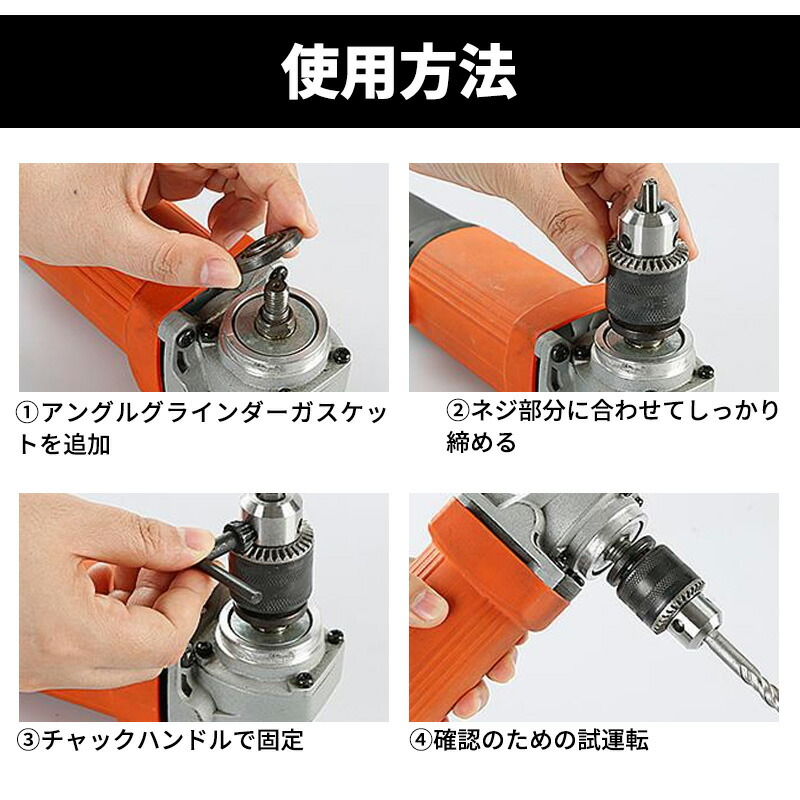 使用方法

①アングルグラインダーガスケットを追加

②ネジ部分に合わせてしっかり締める

③チャックハンドルで固定

④確認のための試運転