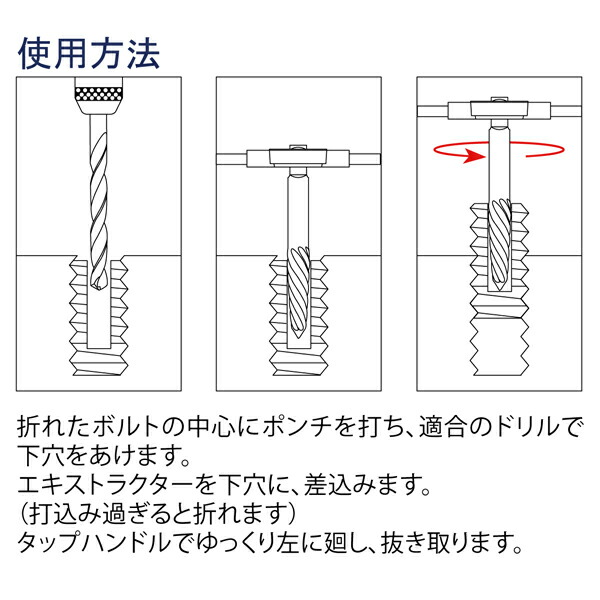 使用方法

折れたボルトの中心にポンチを打ち、適合のドリルで下穴をあけます。
エキストラクターを下穴に、差込みます。
（打込み過ぎると折れます）
タップハンドルでゆっくり左に廻し、抜き取ります。