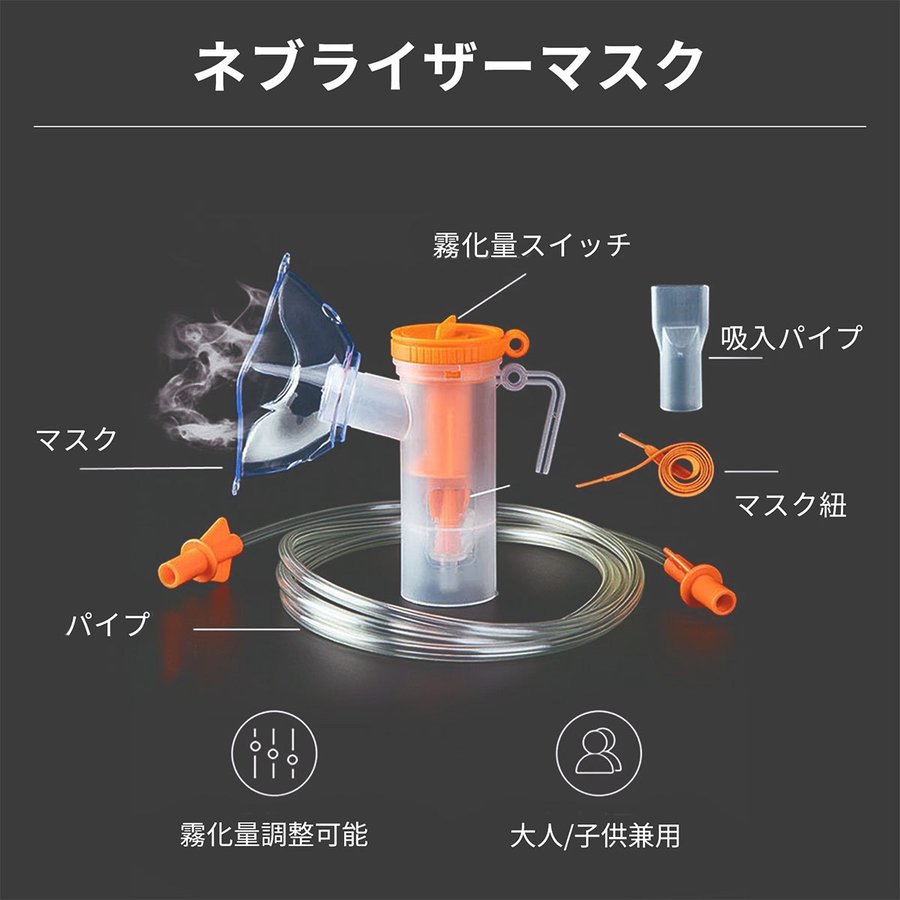 ネブライザーマスク

霧化量スイッチ

吸入パイプ

マスク

マスク紐

パイプ

霧化量調整可能

大人/子供兼用