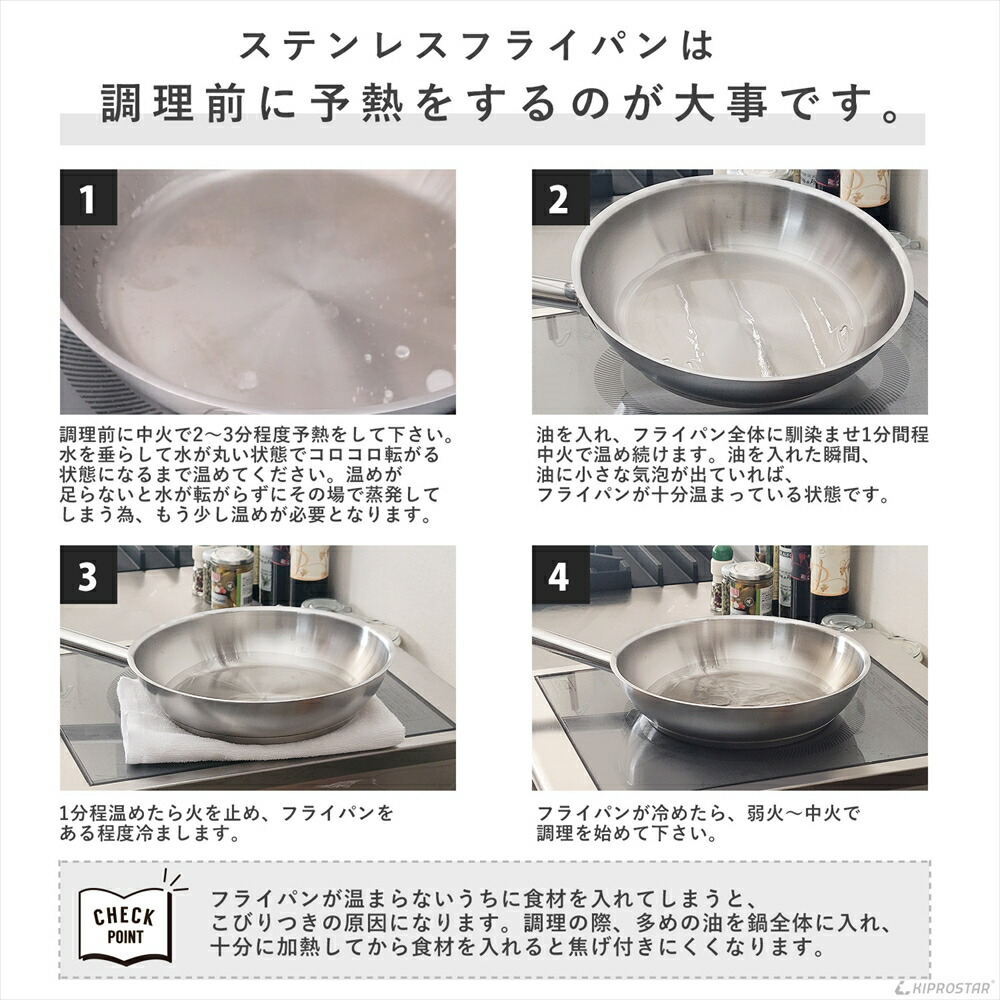 ステンレスフライパンは
調理前に予熱をするのが大事です。

1

調理前に中火で2〜3分程度予熱をして下さい。水を垂らして水が丸い状態でコロコロ転がる状態になるまで温めてください。温めが足らないと水が転がらずにその場で蒸発してしまう為、もう少し温めが必要となります。

2

油を入れ、フライパン全体に馴染ませ1分間程中火で温め続けます。油を入れた瞬間、油に小さな気泡が出ていれば、フライパンが十分温まっている状態です。

3

1分程温めたら火を止め、フライパンをある程度冷まします。

4

フライパンが冷めたら、弱火〜中火で調理を始めて下さい。

CHECK POINT

フライパンが温まらないうちに食材を入れてしまうと、こびりつきの原因になります。調理の際、多めの油を鍋全体に入れ、十分に加熱してから食材を入れると焦げ付きにくくなります。

KIPROSTAR