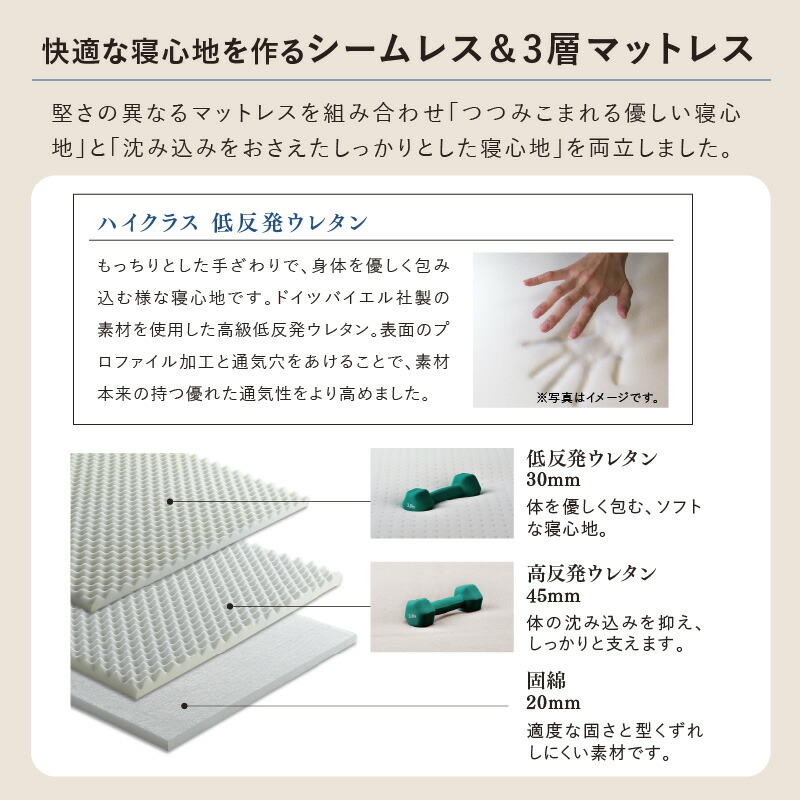 快適な寝心地を作るシームレス＆3層マットレス

堅さの異なるマットレスを組み合わせ「つつみこまれる優しい寝心地」と「沈み込みをおさえたしっかりとした寝心地」を両立しました。

ハイクラス 低反発ウレタン

もっちりとした手ざわりで、身体を優しく包み込む様な寝心地です。ドイツバイエル社製の素材を使用した高級低反発ウレタン。表面のプロファイル加工と通気穴をあけることで、素材本来の持つ優れた通気性をより高めました。

※写真はイメージです。

低反発ウレタン
30mm
体を優しく包む、ソフトな寝心地。

高反発ウレタン
45mm
体の沈み込みを抑え、しっかりと支えます。

固綿
20mm
適度な固さと型くずれしにくい素材です。