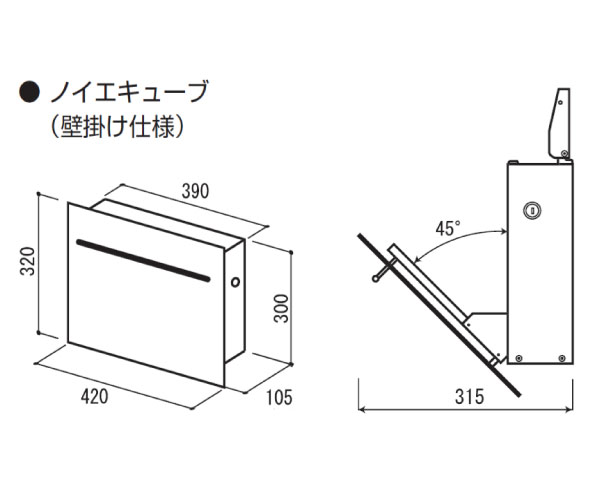 ● ノイエキューブ
（壁掛け仕様）

390
320
300
420
105
45°
315