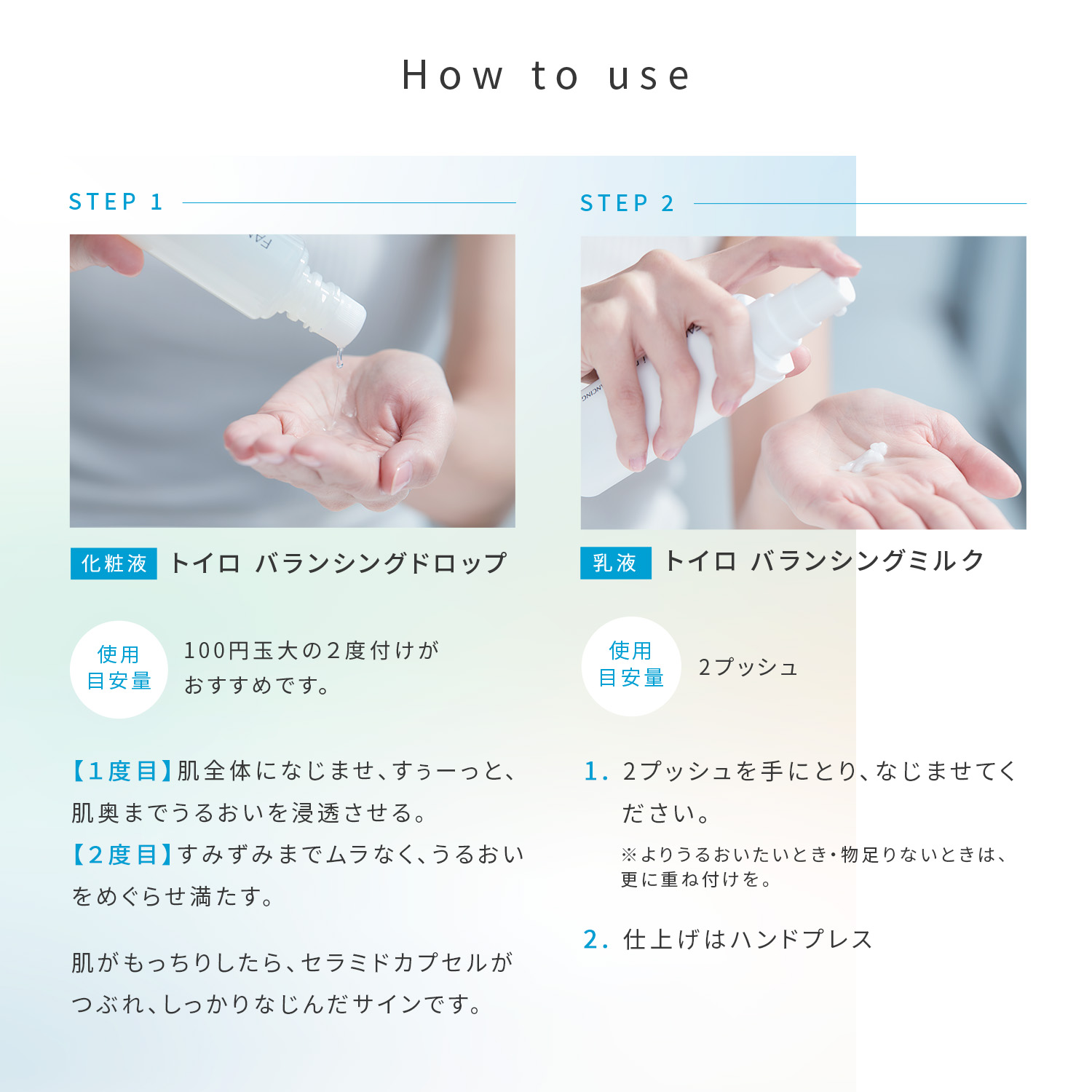 How to use

STEP 1

化粧液 トイロ バランシングドロップ

使用目安量 100円玉大の2度付けがおすすめです。

【1度目】肌全体になじませ、すぅーっと、肌奥までうるおいを浸透させる。
【2度目】すみずみまでムラなく、うるおいをめぐらせ満たす。

肌がもっちりしたら、セラミドカプセルがつぶれ、しっかりなじんだサインです。

STEP 2

乳液 トイロ バランシングミルク

使用目安量 2プッシュ

1. 2プッシュを手にとり、なじませてください。
※よりうるおいたいとき・物足りないときは、更に重ね付けを。

2. 仕上げはハンドプレス