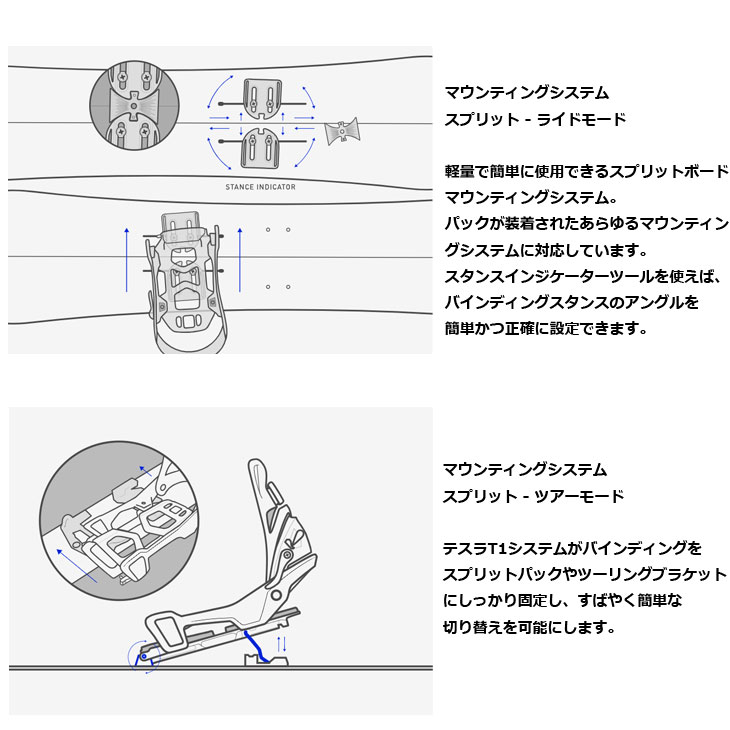 STANCE INDICATOR

マウンティングシステム
スプリット - ライドモード

軽量で簡単に使用できるスプリットボードマウンティングシステム。
パックが装着されたあらゆるマウンティングシステムに対応しています。
スタンスインジケーターツールを使えば、バインディングスタンスのアングルを簡単かつ正確に設定できます。

マウンティングシステム
スプリット - ツアーモード

テスラT1システムがバインディングをスプリットパックやツーリングブラケットにしっかり固定し、すばやく簡単な切り替えを可能にします。