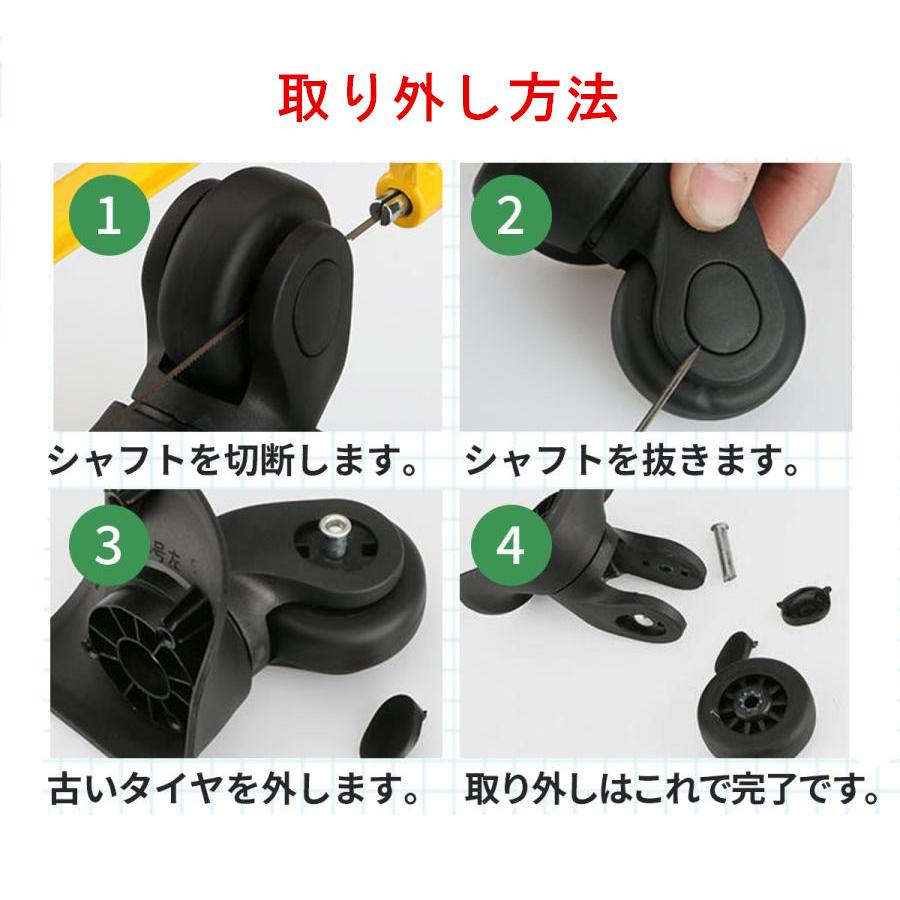 取り外し方法

1

シャフトを切断します。

2

シャフトを抜きます。

3

古いタイヤを外します。

4

取り外しはこれで完了です。