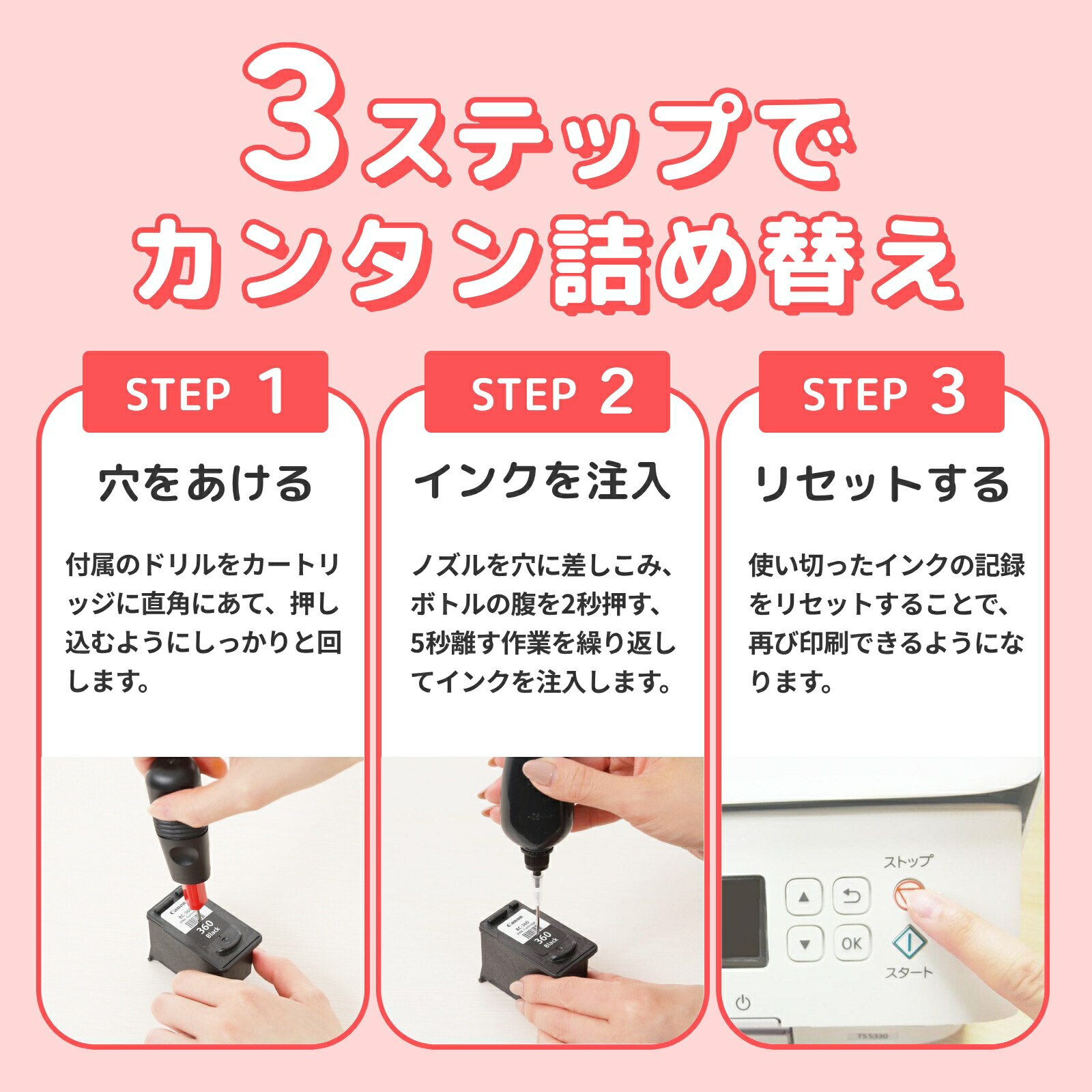 3ステップで
カンタン詰め替え

STEP 1

穴をあける

付属のドリルをカートリッジに直角にあて、押し込むようにしっかりと回します。

Canon
BC-360
360
Black

STEP 2

インクを注入

ノズルを穴に差しこみ、ボトルの腹を2秒押す、5秒離す作業を繰り返してインクを注入します。

Canon
BC-360
360
Black

STEP 3

リセットする

使い切ったインクの記録をリセットすることで、再び印刷できるようになります。

ストップ
OK
スタート
TS5330