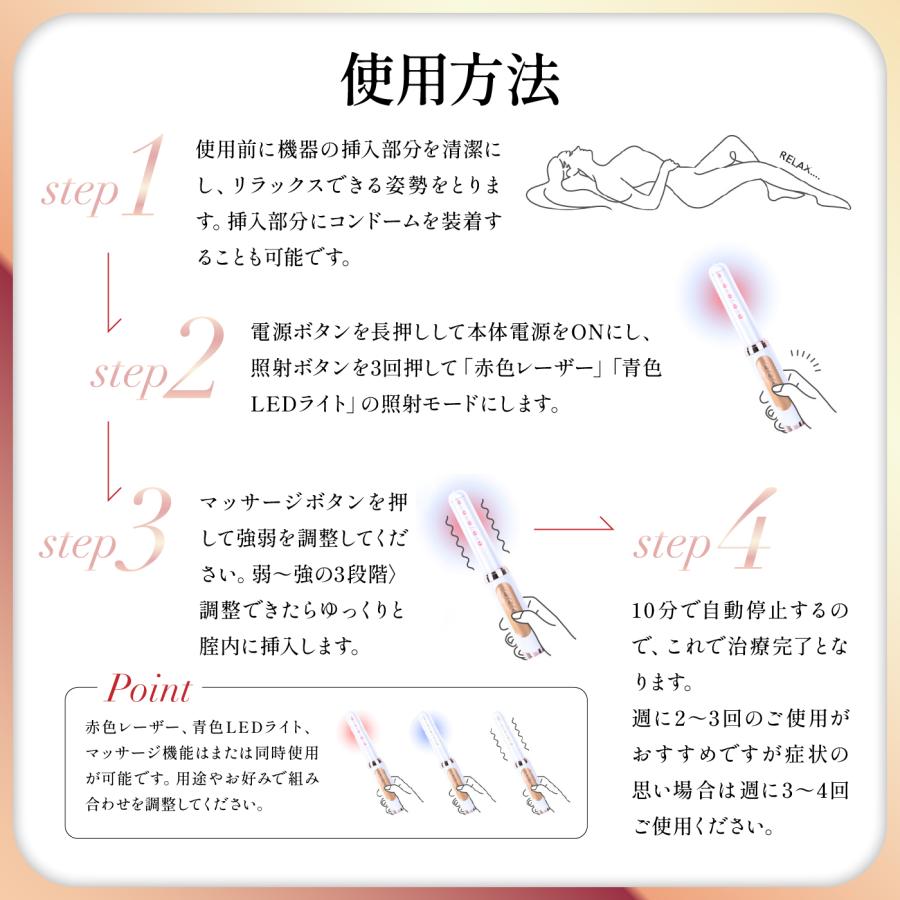 使用方法

step1

使用前に機器の挿入部分を清潔にし、リラックスできる姿勢をとります。挿入部分にコンドームを装着することも可能です。

RELAX....

step2

電源ボタンを長押しして本体電源をONにし、照射ボタンを3回押して「赤色レーザー」「青色LEDライト」の照射モードにします。

step3

マッサージボタンを押して強弱を調整してください。弱～強の3段階〉調整できたらゆっくりと膣内に挿入します。

step4

10分で自動停止するので、これで治療完了となります。
週に2～3回のご使用がおすすめですが症状の思い場合は週に3～4回ご使用ください。

Point

赤色レーザー、青色LEDライト、マッサージ機能はまたは同時使用が可能です。用途やお好みで組み合わせを調整してください。