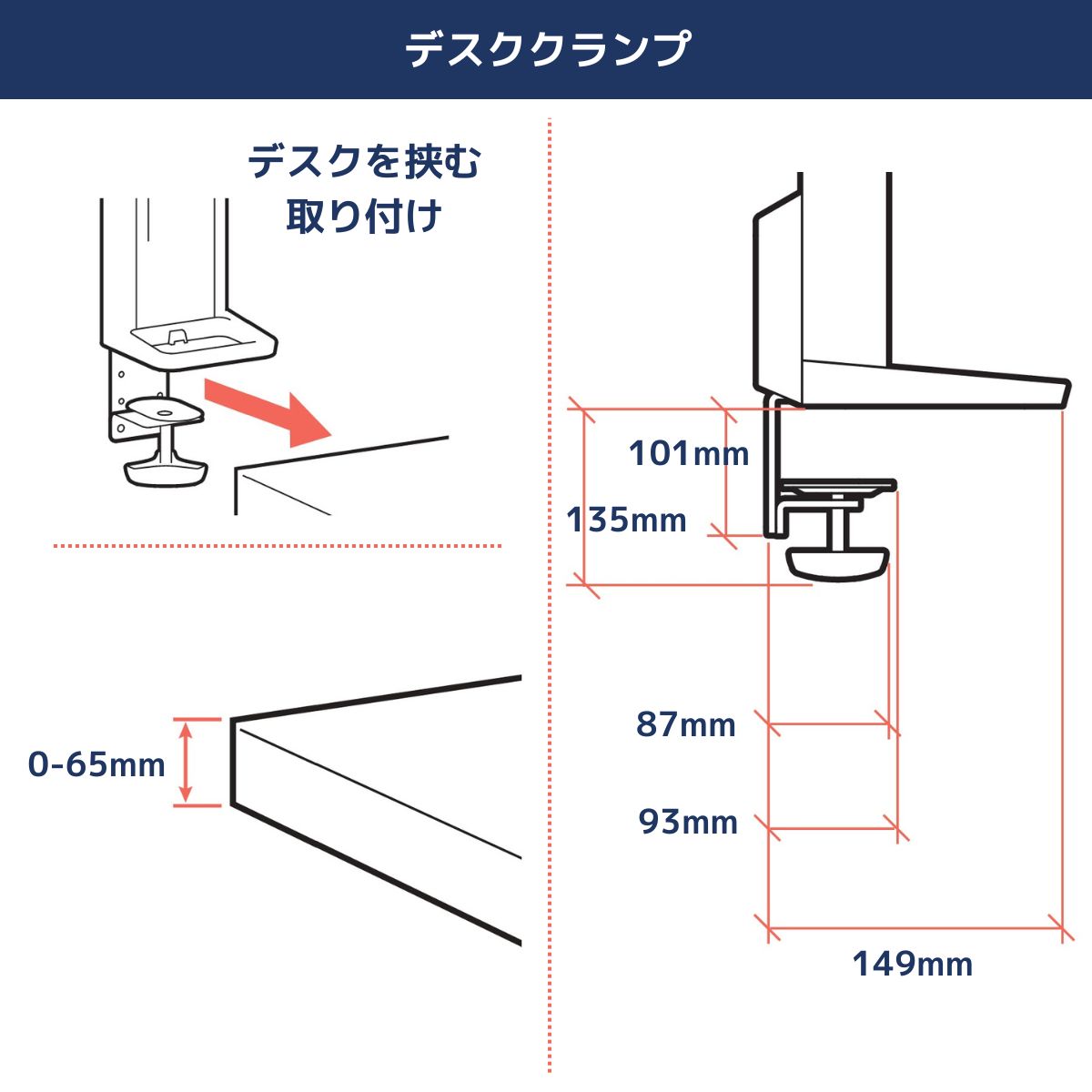 デスククランプ

デスクを挟む
取り付け

0-65mm

101mm

135mm

87mm

93mm

149mm