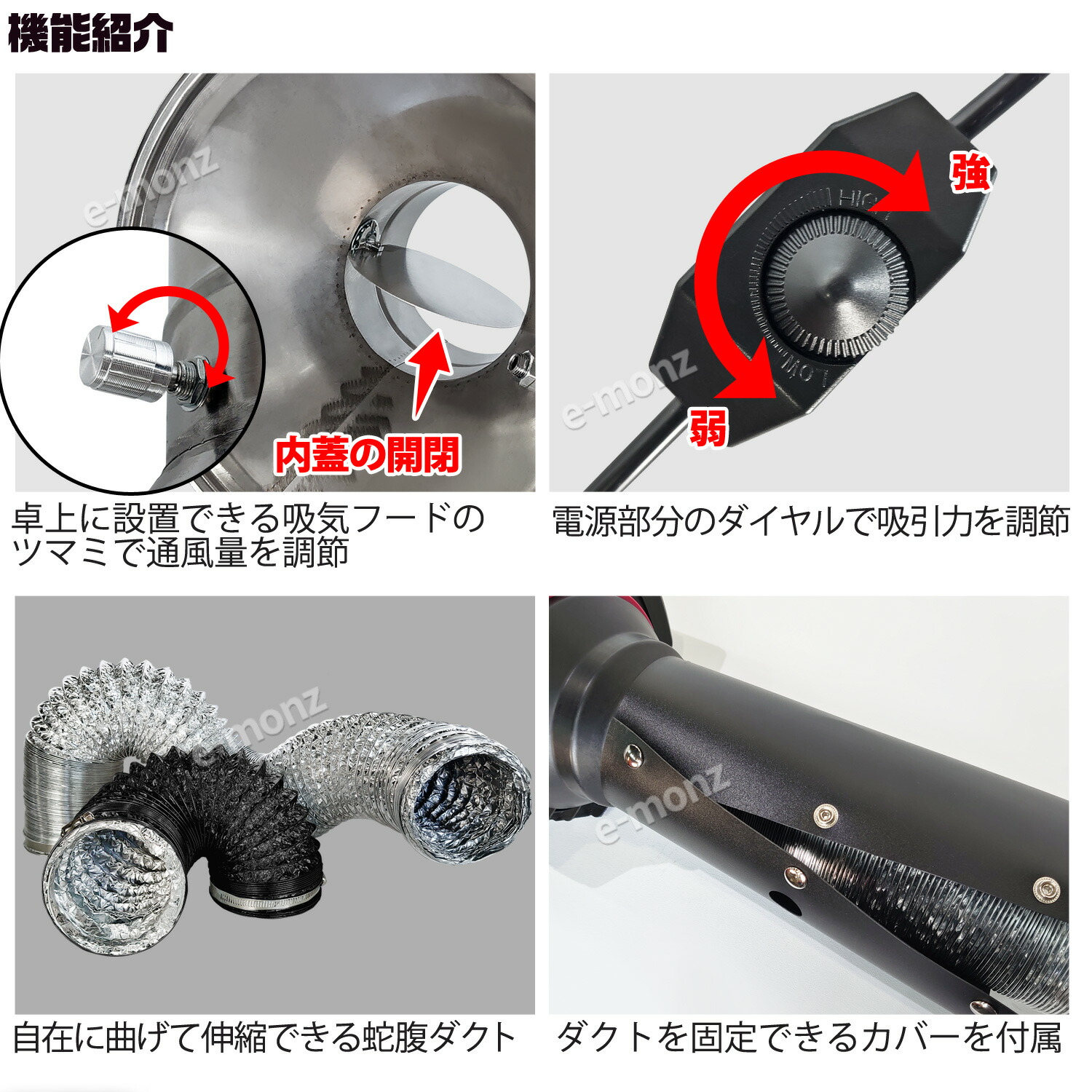 機能紹介

e-monz

内蓋の開閉

卓上に設置できる吸気フードのツマミで通風量を調節

強

HIGH

LOW

弱

e-monz

電源部分のダイヤルで吸引力を調節

e-monz

自在に曲げて伸縮できる蛇腹ダクト

e-monz

ダクトを固定できるカバーを付属