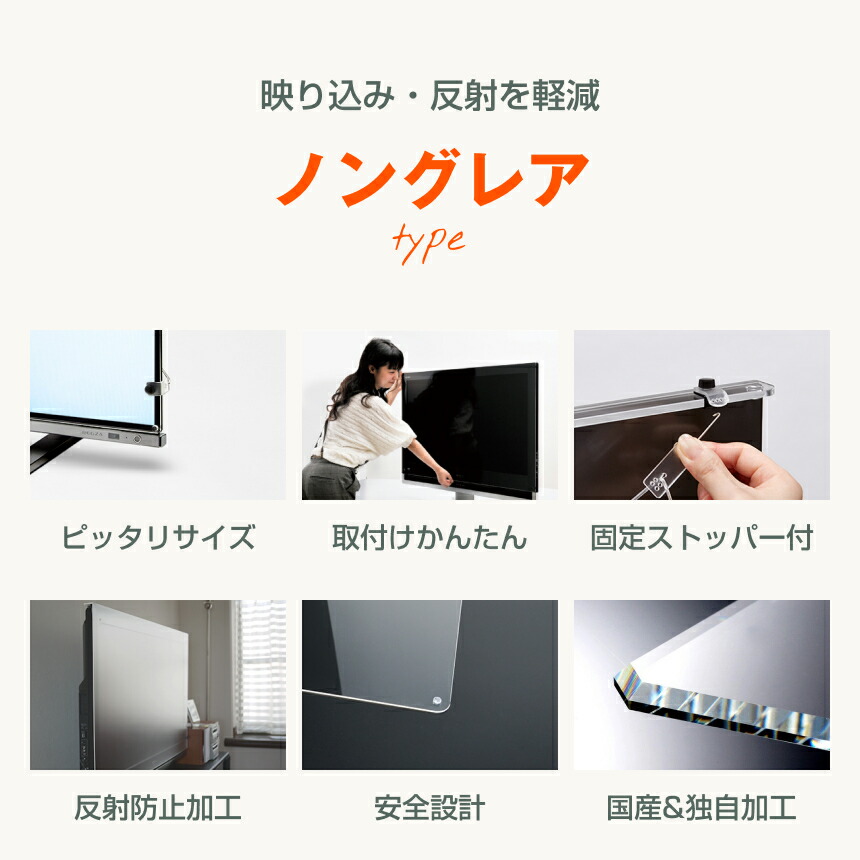 映り込み・反射を軽減

ノングレア

type

ピッタリサイズ

取付けかんたん

固定ストッパー付

反射防止加工

安全設計

国産&独自加工