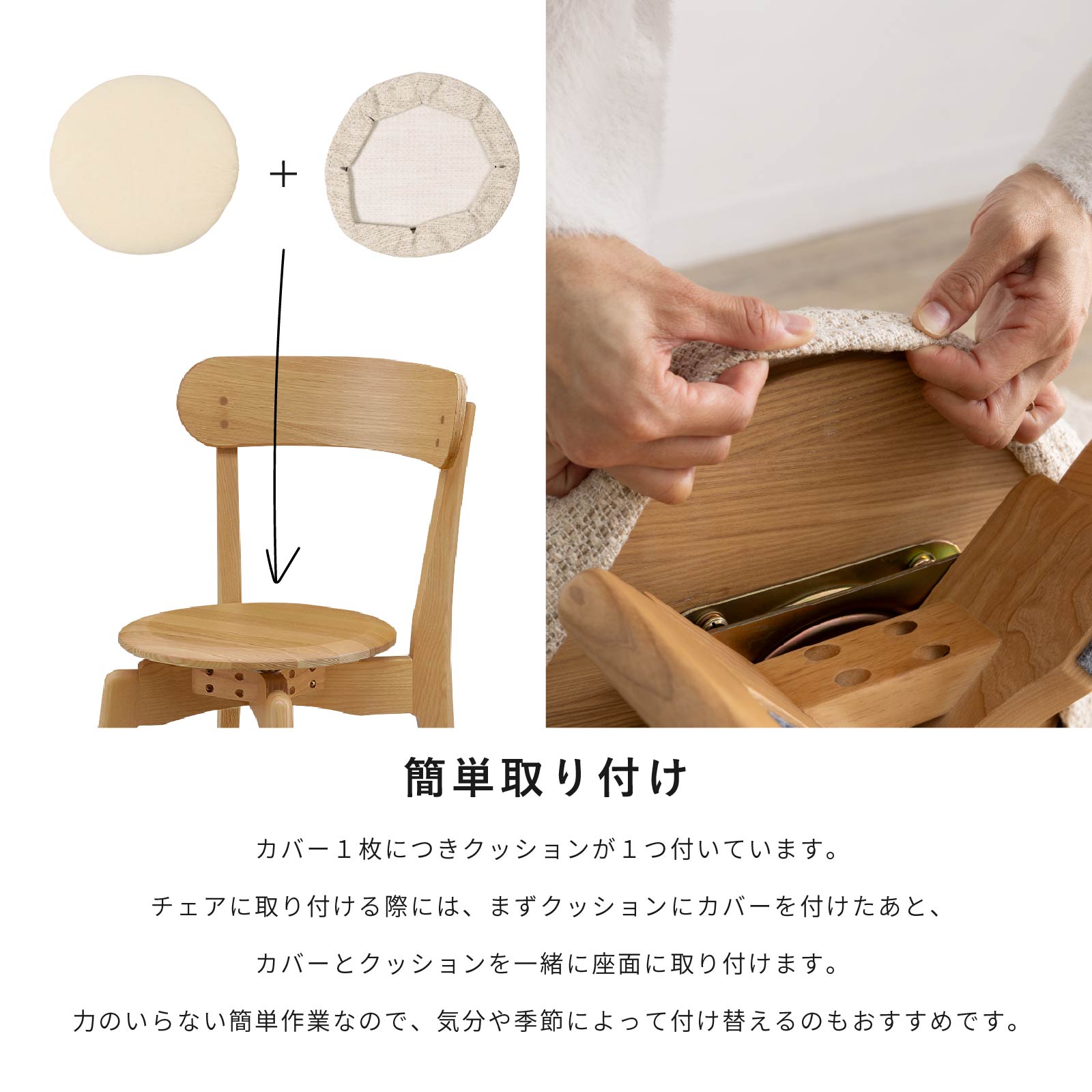 +

簡単取り付け

カバー１枚につきクッションが１つ付いています。

チェアに取り付ける際には、まずクッションにカバーを付けたあと、

カバーとクッションを一緒に座面に取り付けます。

力のいらない簡単作業なので、気分や季節によって付け替えるのもおすすめです。