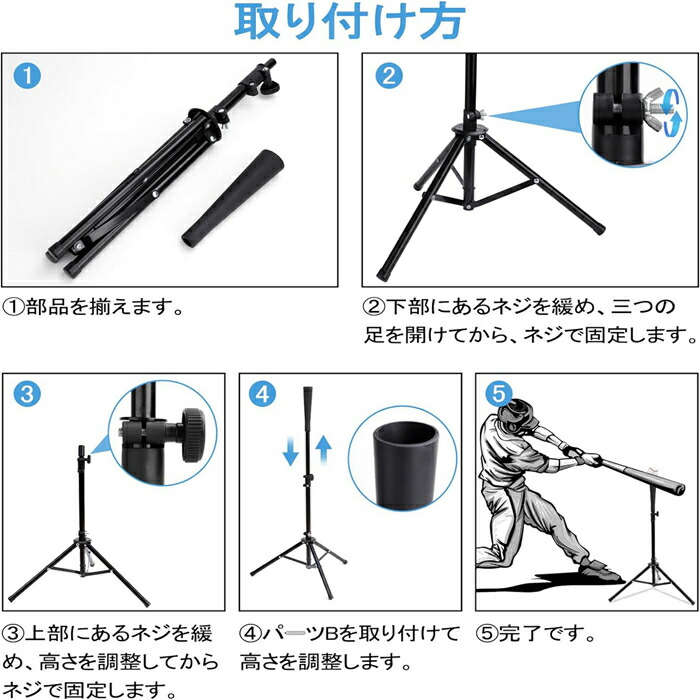 取り付け方

1

2

①部品を揃えます。

②下部にあるネジを緩め、三つの足を開けてから、ネジで固定します。

3

4

5

③上部にあるネジを緩め、高さを調整してからネジで固定します。

④パーツBを取り付けて高さを調整します。

⑤完了です。