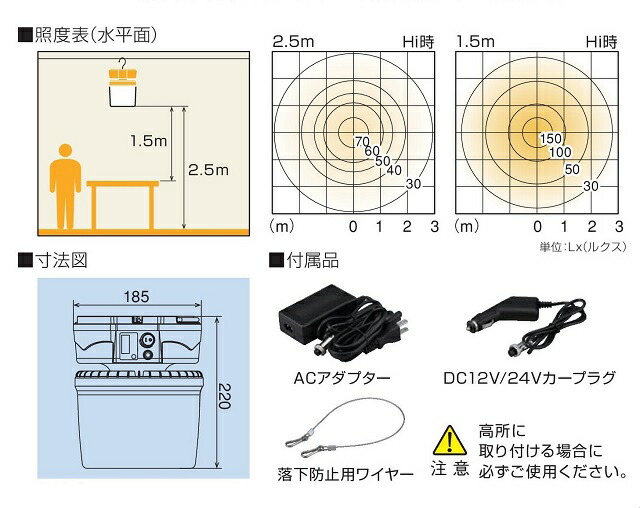 ■照度表(水平面)

1.5m

2.5m

2.5m Hi時

70
60
50
40
30

(m) 0 1 2 3

1.5m Hi時

150
100
50
30

(m) 0 1 2 3

単位:Lx(ルクス)

■寸法図

185

220

■付属品

ACアダプター

DC12V/24Vカープラグ

落下防止用ワイヤー

注意

高所に
取り付ける場合に
必ずご使用ください。