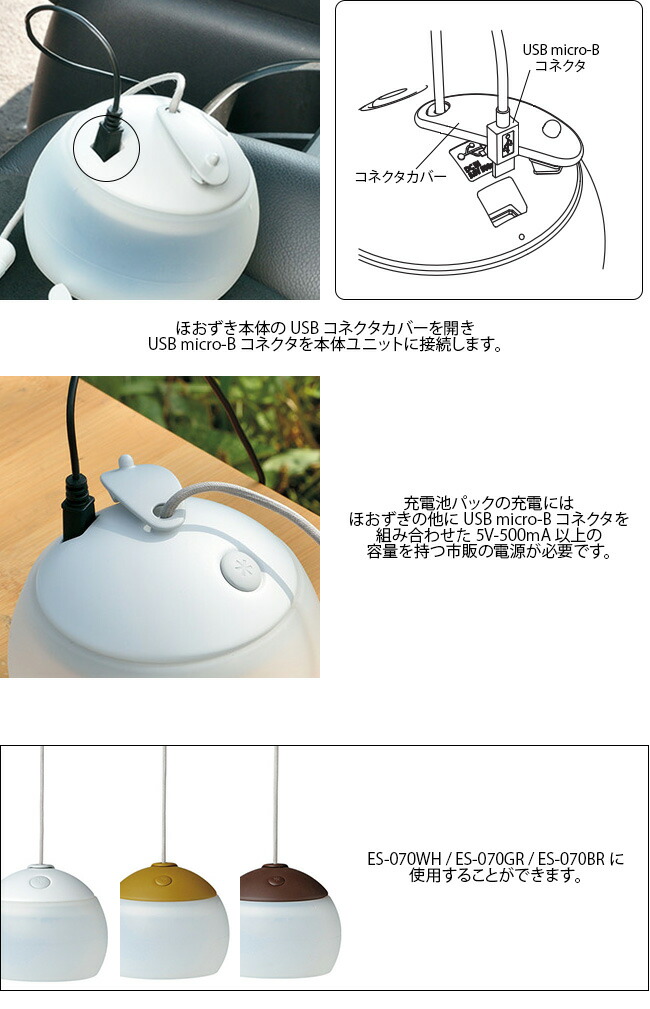 USB micro-B
コネクタ

コネクタカバー

ほおずき本体の USB コネクタカバーを開き
USB micro-B コネクタを本体ユニットに接続します。

充電池パックの充電には
ほおずきの他に USB micro-B コネクタを
組み合わせた 5V-500mA 以上の
容量を持つ市販の電源が必要です。

ES-070WH / ES-070GR / ES-070BR に
使用することができます。