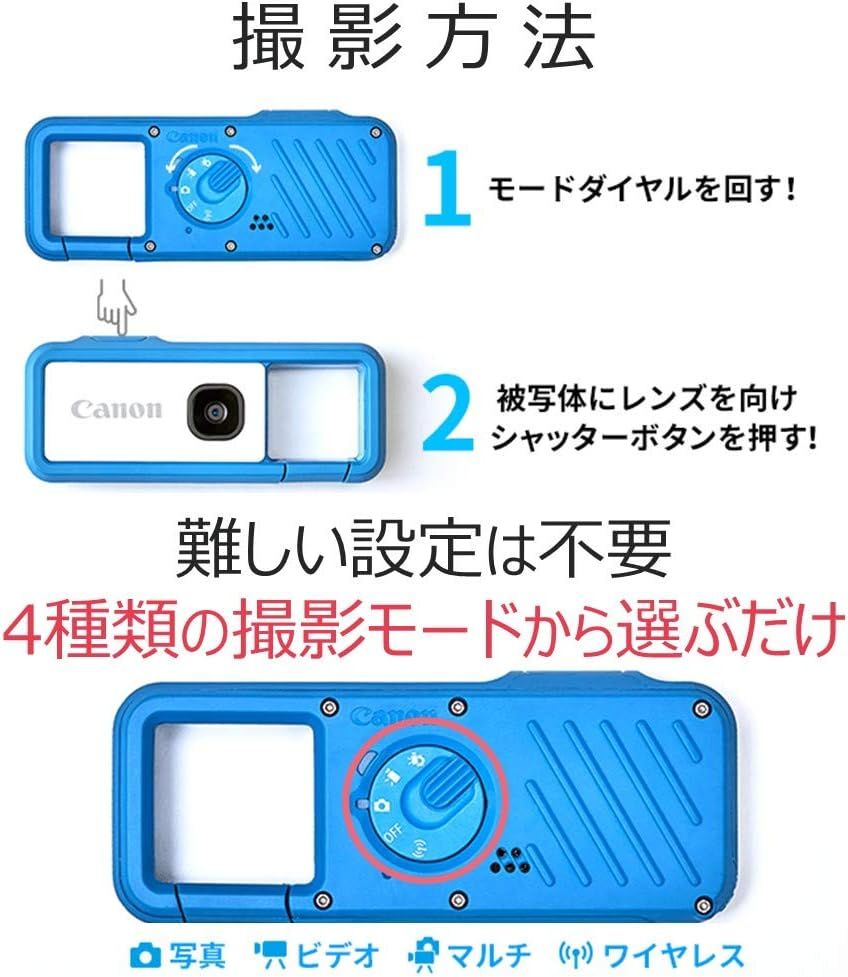 撮影方法

Canon

1 モードダイヤルを回す!

Canon

2 被写体にレンズを向け シャッターボタンを押す!

難しい設定は不要
4種類の撮影モードから選ぶだけ

Canon

OFF

写真 ビデオ マルチ ワイヤレス