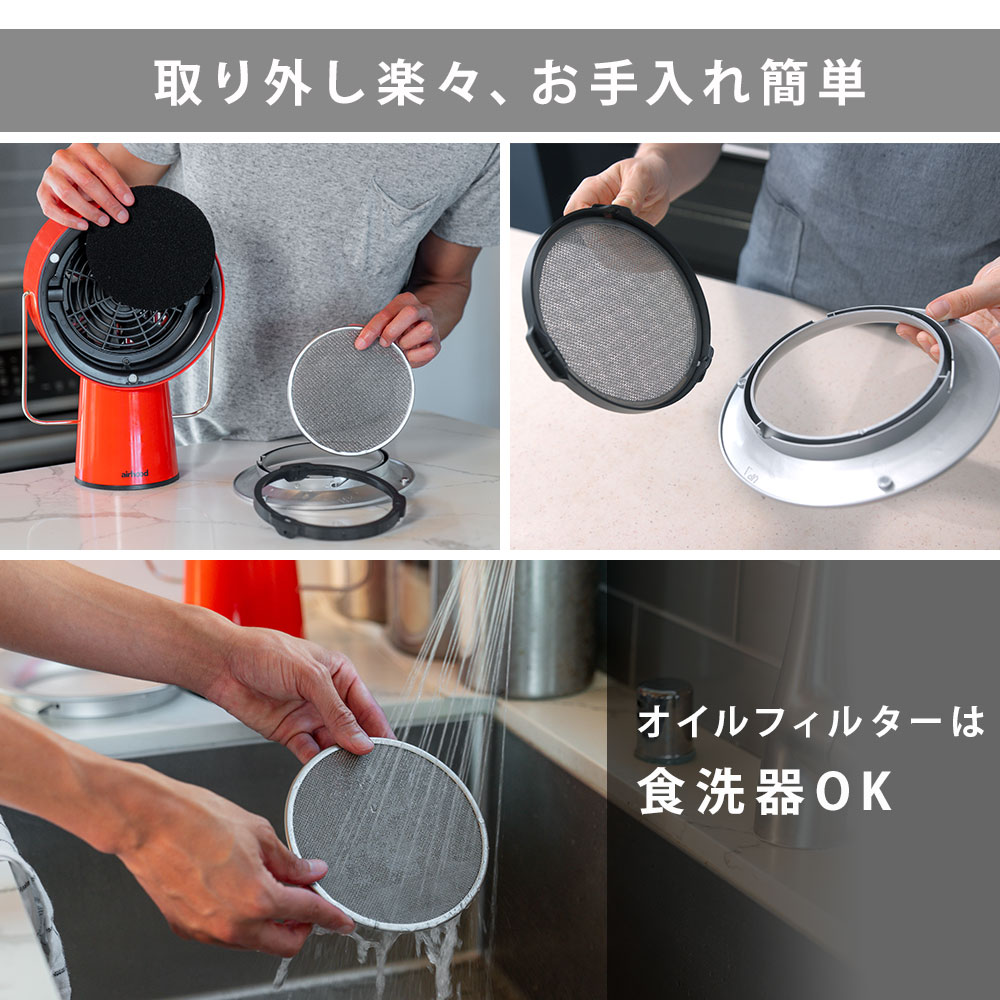 取り外し楽々、お手入れ簡単

airhood

オイルフィルターは
食洗器OK