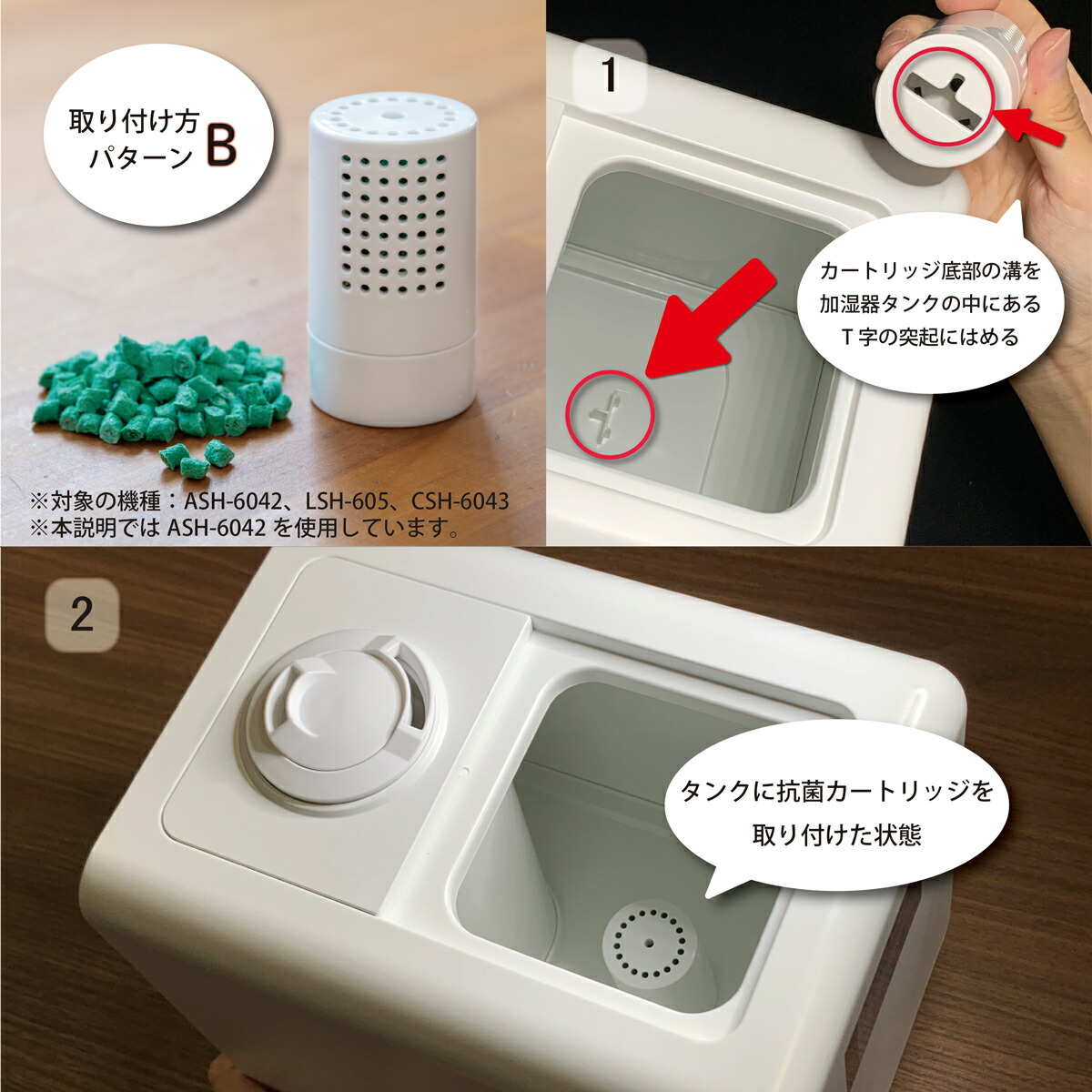 取り付け方
パターン B

※対象の機種：ASH-6042、LSH-605、CSH-6043
※本説明では ASH-6042 を使用しています。

1

カートリッジ底部の溝を
加湿器タンクの中にある
T 字の突起にはめる

2

タンクに抗菌カートリッジを
取り付けた状態