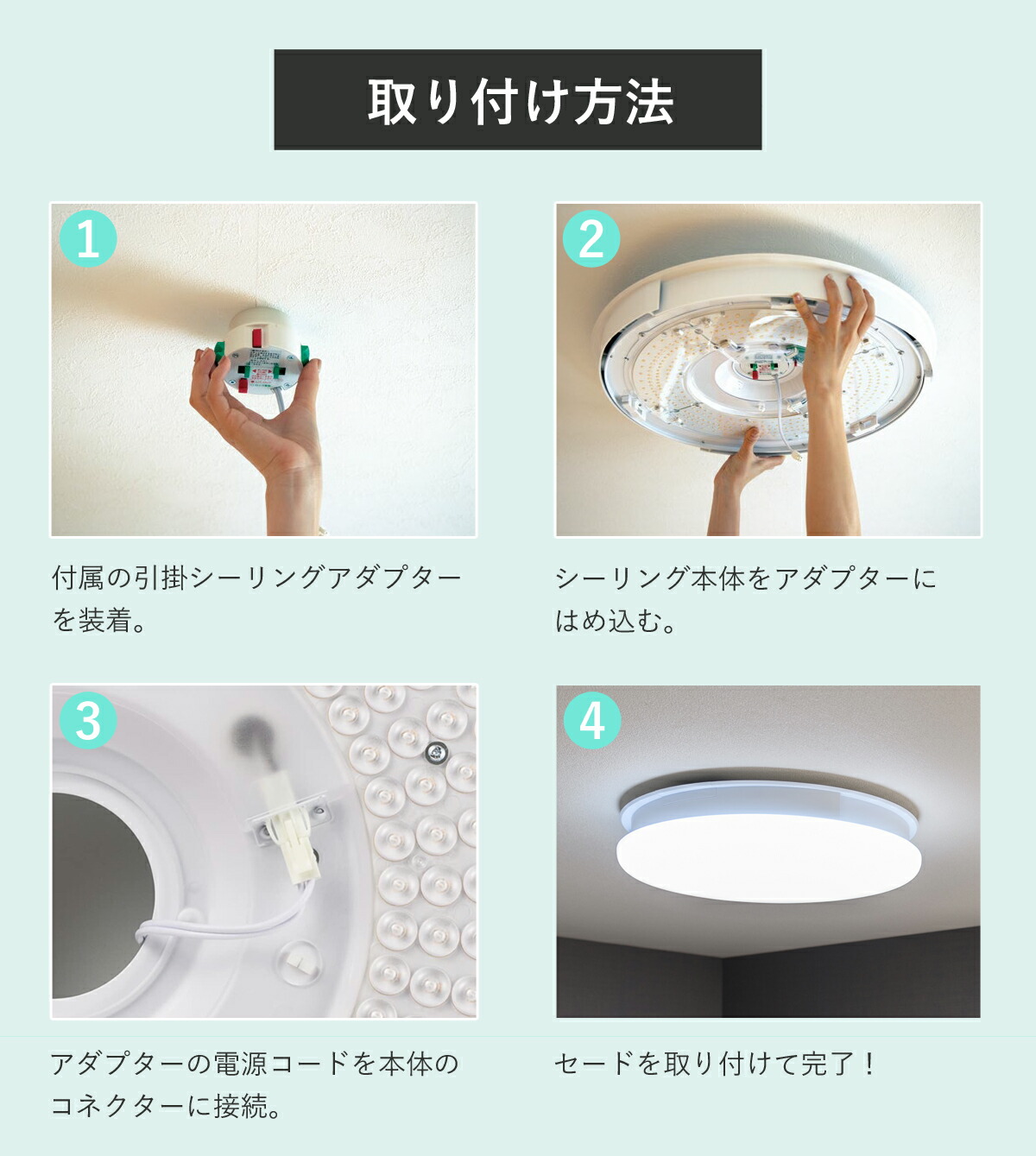 取り付け方法

1

付属の引掛シーリングアダプターを装着。

2

シーリング本体をアダプターにはめ込む。

3

アダプターの電源コードを本体のコネクターに接続。

4

セードを取り付けて完了！