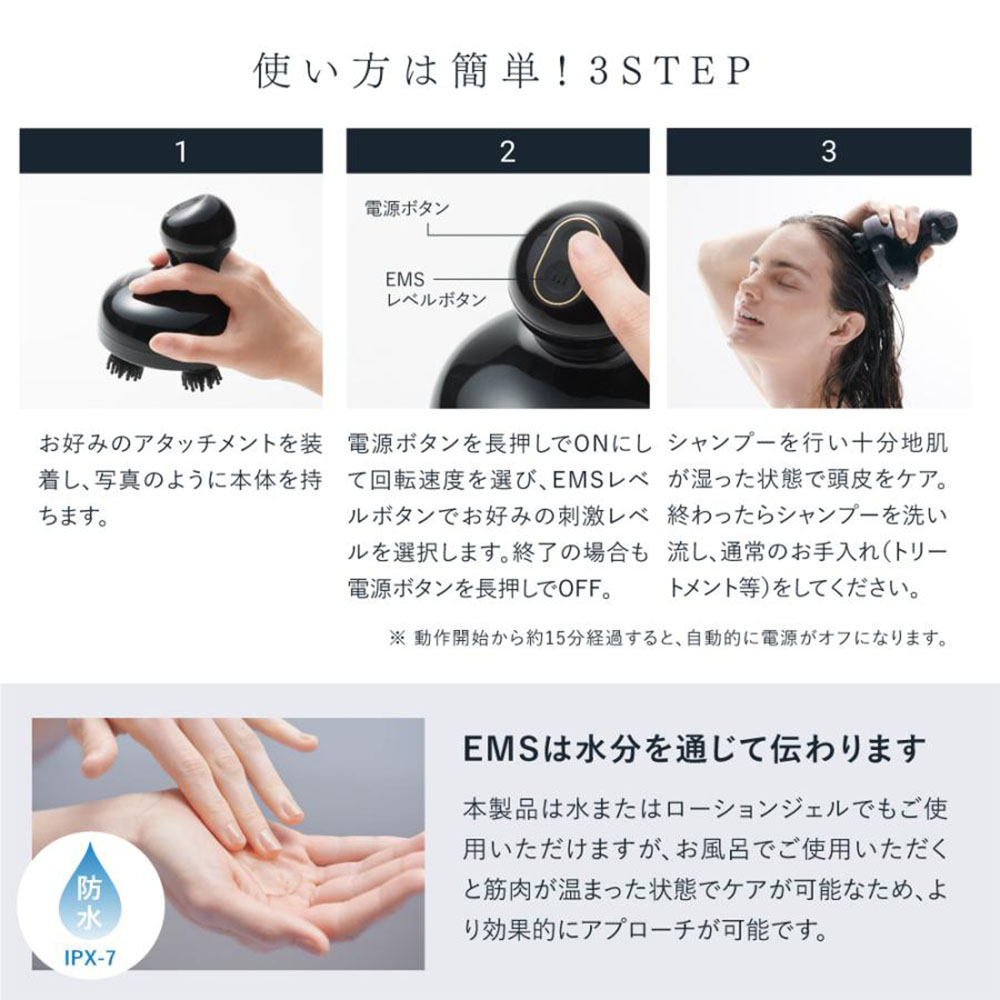 使い方は簡単！3STEP

1

お好みのアタッチメントを装着し、写真のように本体を持ちます。

2

電源ボタン

EMS
レベルボタン

電源ボタンを長押しでONにして回転速度を選び、EMSレベルボタンでお好みの刺激レベルを選択します。終了の場合も電源ボタンを長押しでOFF。

3

シャンプーを行い十分地肌が湿った状態で頭皮をケア。終わったらシャンプーを洗い流し、通常のお手入れ（トリートメント等）をしてください。

※ 動作開始から約15分経過すると、自動的に電源がオフになります。

防水
IPX-7

EMSは水分を通じて伝わります

本製品は水またはローションジェルでもご使用いただけますが、お風呂でご使用いただくと筋肉が温まった状態でケアが可能なため、より効果的にアプローチが可能です。