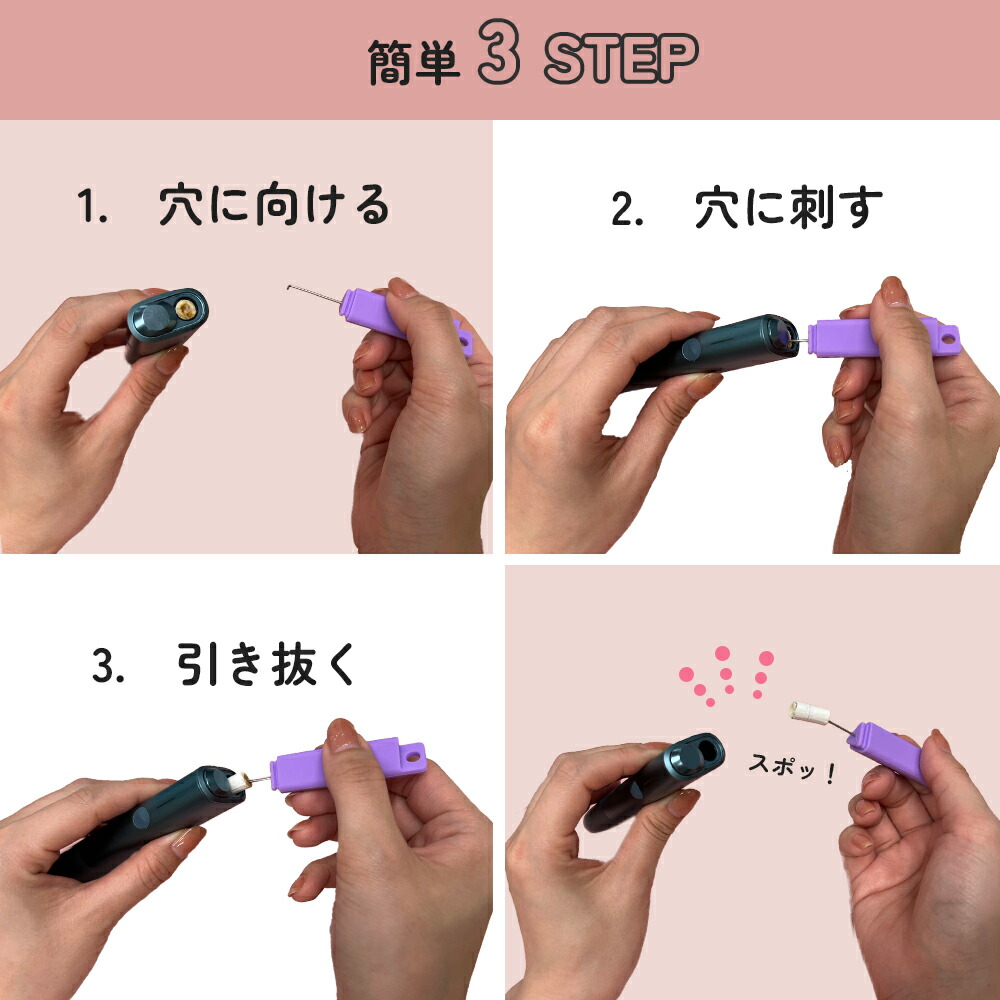 簡単 3 STEP

1. 穴に向ける

2. 穴に刺す

3. 引き抜く

スポッ！