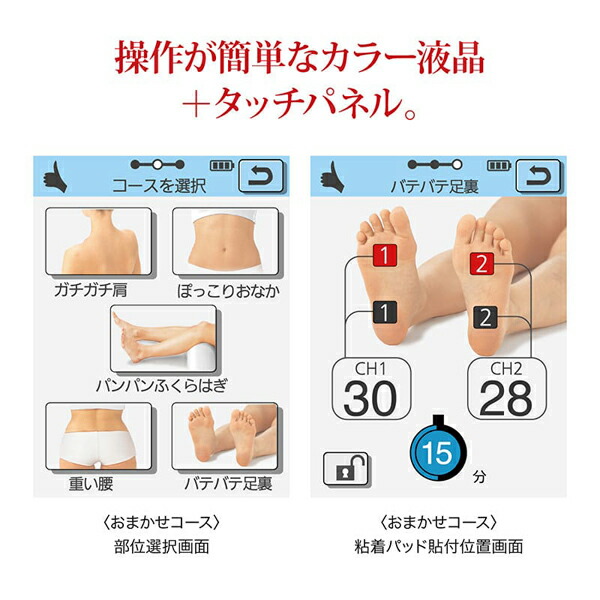 操作が簡単なカラー液晶
＋タッチパネル。

コースを選択

ガチガチ肩

ぽっこりおなか

パンパンふくらはぎ

重い腰

バテバテ足裏

〈おまかせコース〉
部位選択画面

バテバテ足裏

1

2

1

2

CH1
30

CH2
28

15
分

〈おまかせコース〉
粘着パッド貼付位置画面