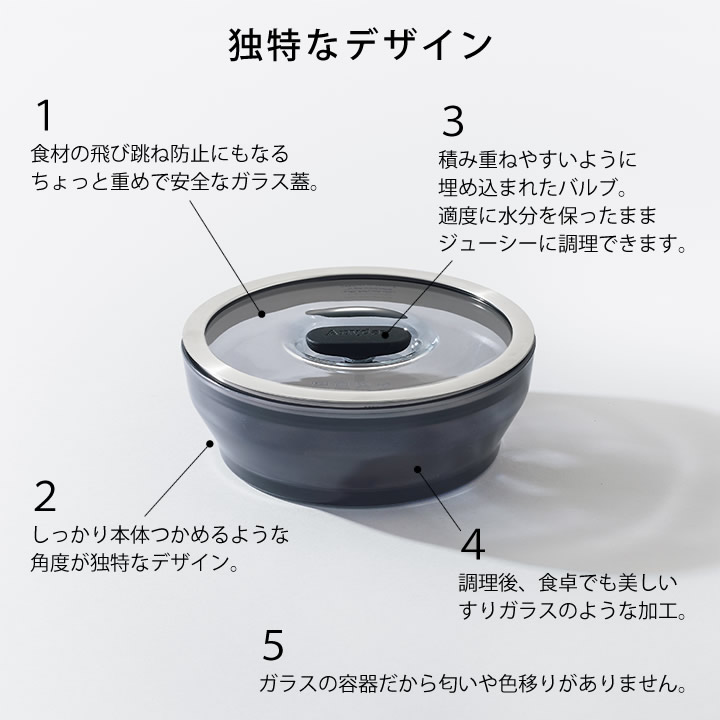 独特なデザイン

1
食材の飛び跳ね防止にもなる
ちょっと重めで安全なガラス蓋。

3
積み重ねやすいように
埋め込まれたバルブ。
適度に水分を保ったまま
ジューシーに調理できます。

2
しっかり本体つかめるような
角度が独特なデザイン。

4
調理後、食卓でも美しい
すりガラスのような加工。

5
ガラスの容器だから匂いや色移りがありません。