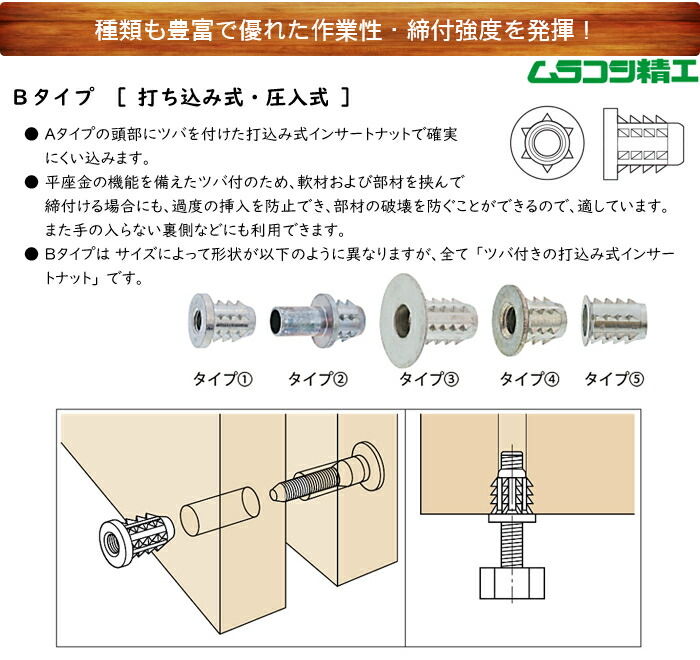 種類も豊富で優れた作業性・締付強度を発揮！

ムラコシ精工

Bタイプ ［ 打ち込み式・圧入式 ］

● Aタイプの頭部にツバを付けた打込み式インサートナットで確実にくい込みます。

● 平座金の機能を備えたツバ付のため、軟材および部材を挟んで締付ける場合にも、過度の挿入を防止でき、部材の破壊を防ぐことができるので、適しています。また手の入らない裏側などにも利用できます。

● Bタイプは サイズによって形状が以下のように異なりますが、全て「ツバ付きの打込み式インサートナット」です。

タイプ① タイプ② タイプ③ タイプ④ タイプ⑤