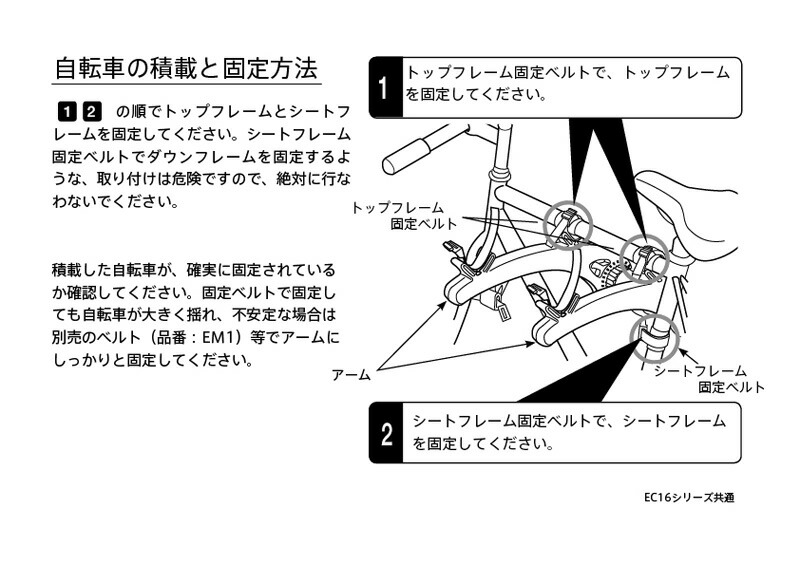 自転車の積載と固定方法

1 2 の順でトップフレームとシートフレームを固定してください。シートフレーム固定ベルトでダウンフレームを固定するような、取り付けは危険ですので、絶対に行なわないでください。

積載した自転車が、確実に固定されているか確認してください。固定ベルトで固定しても自転車が大きく揺れ、不安定な場合は別売のベルト（品番：EM1）等でアームにしっかりと固定してください。

1 トップフレーム固定ベルトで、トップフレームを固定してください。

トップフレーム固定ベルト

アーム

シートフレーム固定ベルト

2 シートフレーム固定ベルトで、シートフレームを固定してください。

EC16シリーズ共通