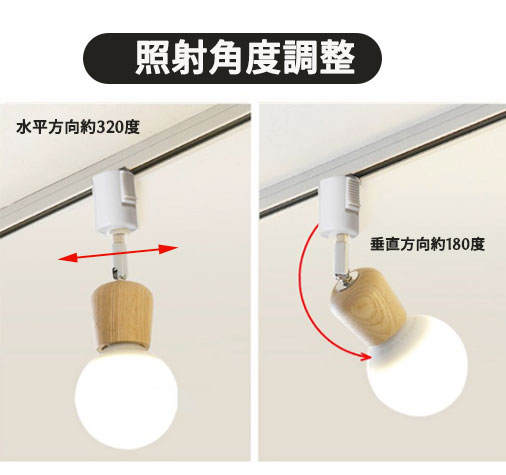 照射角度調整

水平方向約320度

垂直方向約180度