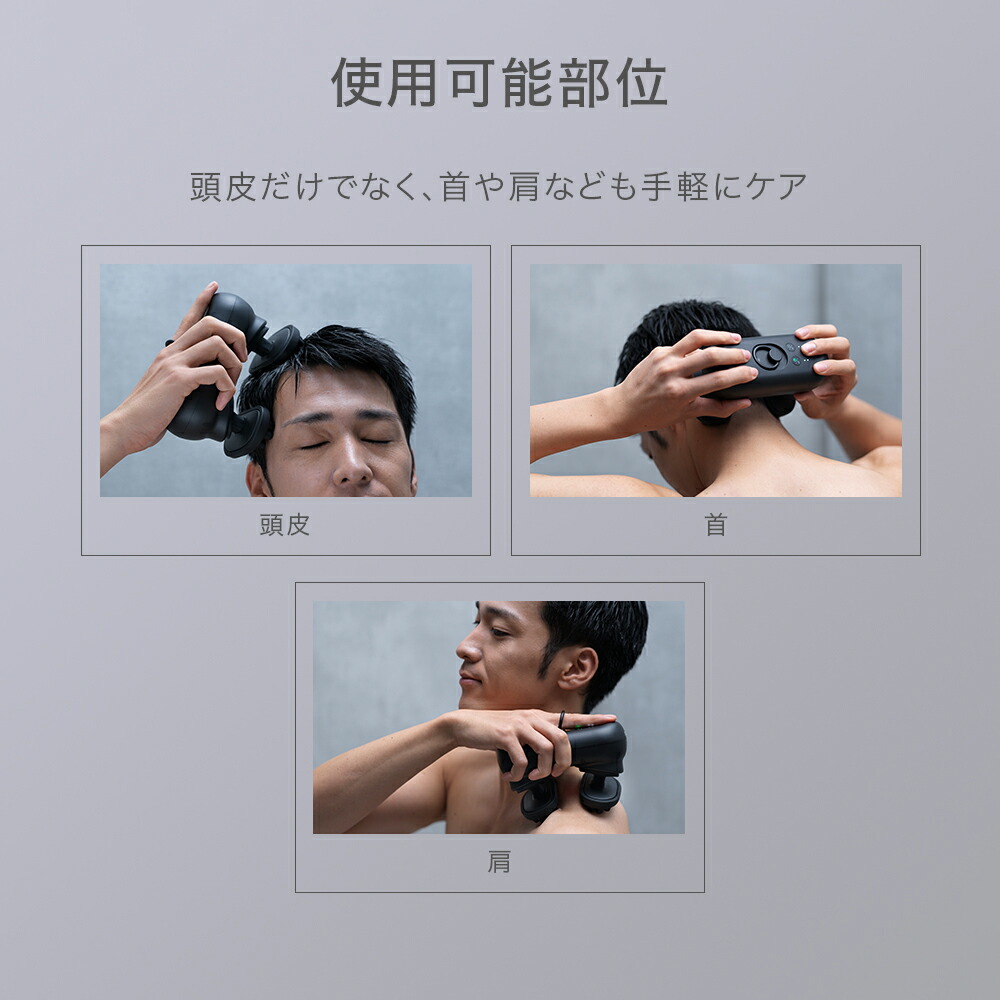 使用可能部位

頭皮だけでなく、首や肩なども手軽にケア

頭皮

首

肩