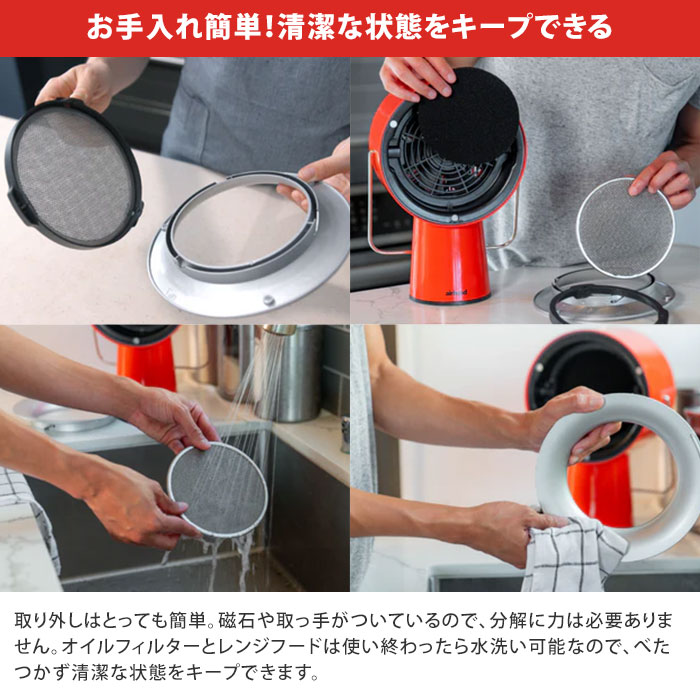 お手入れ簡単!清潔な状態をキープできる

airhood

取り外しはとっても簡単。磁石や取っ手がついているので、分解に力は必要ありません。オイルフィルターとレンジフードは使い終わったら水洗い可能なので、べたつかず清潔な状態をキープできます。