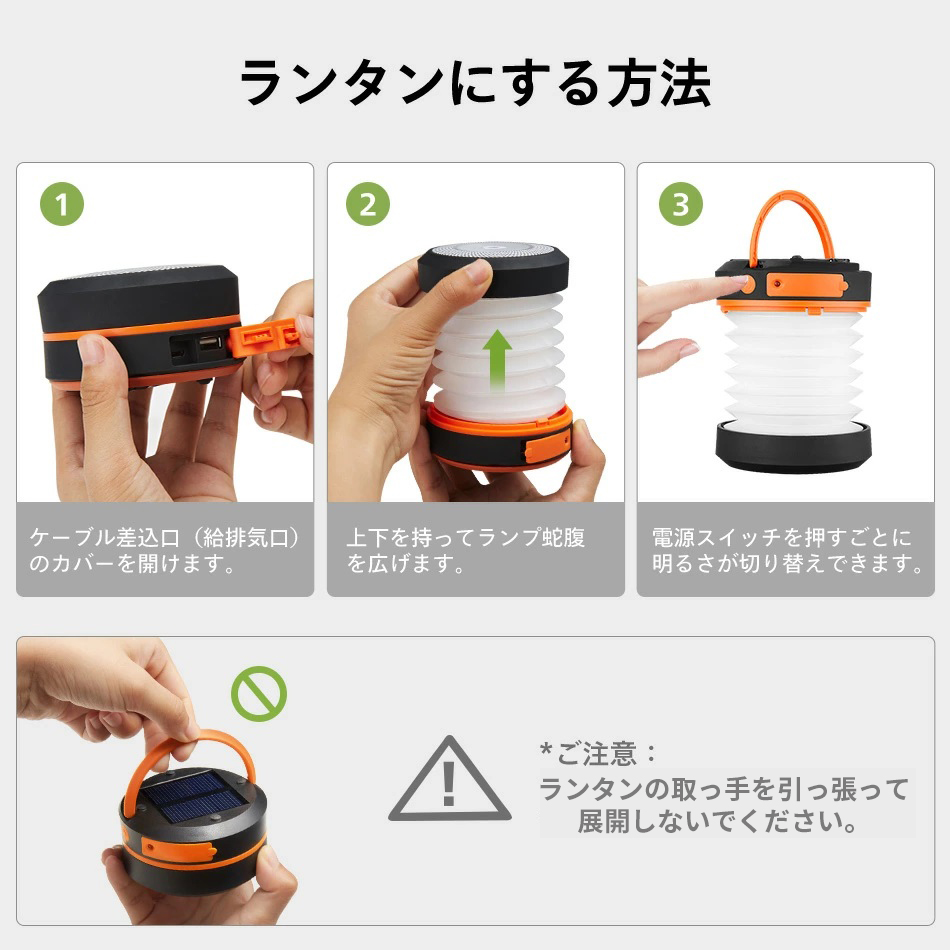 ランタンにする方法

1

ケーブル差込口（給排気口）のカバーを開けます。

2

上下を持ってランプ蛇腹を広げます。

3

電源スイッチを押すごとに明るさが切り替えできます。

*ご注意：
ランタンの取っ手を引っ張って展開しないでください。