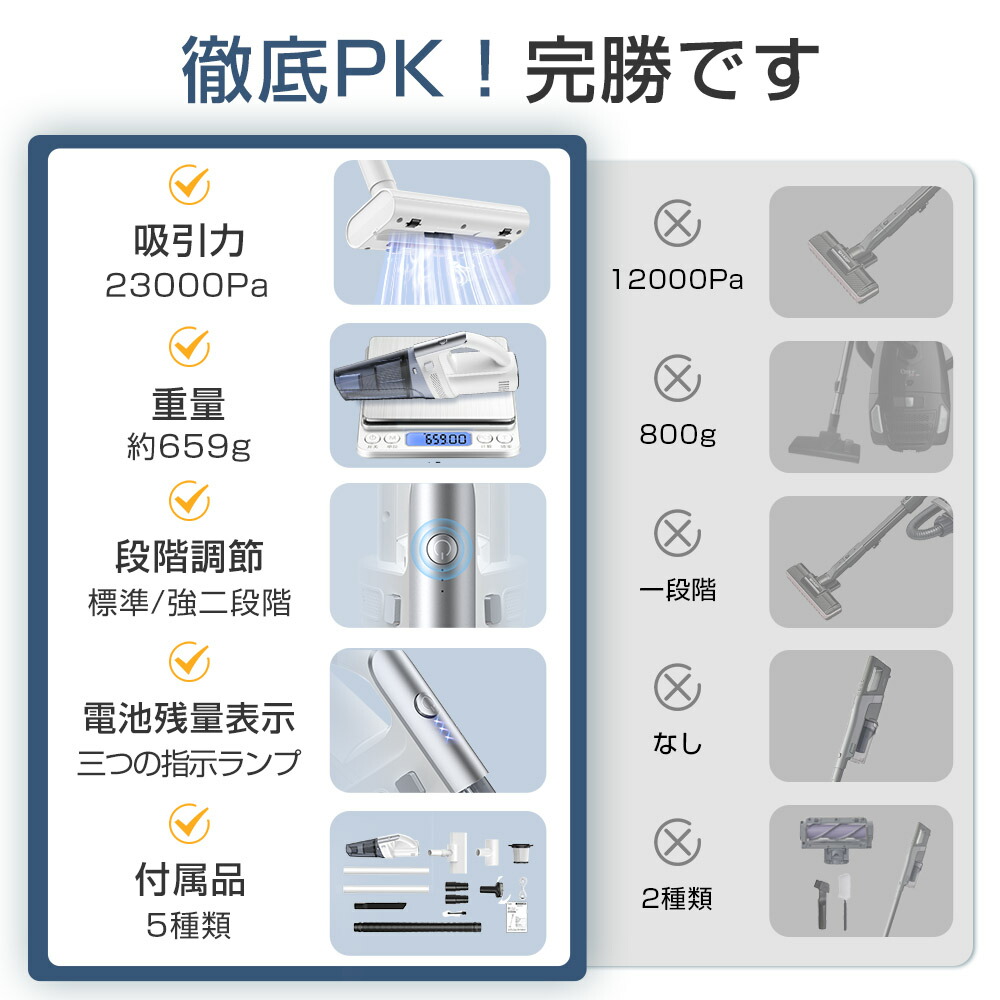 徹底PK！完勝です

吸引力
23000Pa

重量
約659g

659.00

段階調節
標準/強二段階

電池残量表示
三つの指示ランプ

付属品
5種類

12000Pa

800g

一段階

なし

2種類