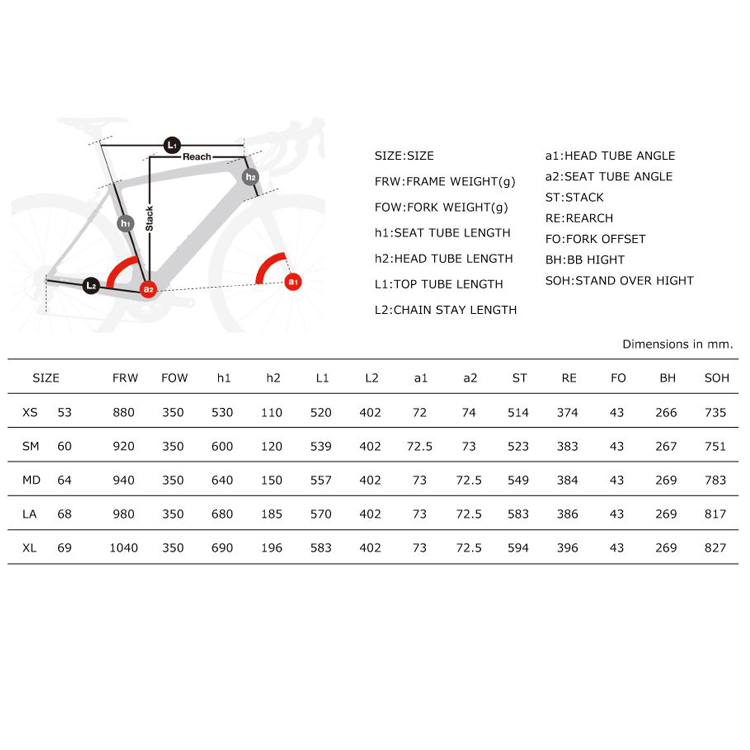 L1

Reach

h2

h1

Stack

L2

a2

a1

SIZE:SIZE

FRW:FRAME WEIGHT(g)

FOW:FORK WEIGHT(g)

h1:SEAT TUBE LENGTH

h2:HEAD TUBE LENGTH

L1:TOP TUBE LENGTH

L2:CHAIN STAY LENGTH

a1:HEAD TUBE ANGLE

a2:SEAT TUBE ANGLE

ST:STACK

RE:REARCH

FO:FORK OFFSET

BH:BB HIGHT

SOH:STAND OVER HIGHT

Dimensions in mm.

| SIZE | | FRW | FOW | h1 | h2 | L1 | L2 | a1 | a2 | ST | RE | FO | BH | SOH |
|---|---|---|---|---|---|---|---|---|---|---|---|---|---|---|
| XS | 53 | 880 | 350 | 530 | 110 | 520 | 402 | 72 | 74 | 514 | 374 | 43 | 266 | 735 |
| SM | 60 | 920 | 350 | 600 | 120 | 539 | 402 | 72.5 | 73 | 523 | 383 | 43 | 267 | 751 |
| MD | 64 | 940 | 350 | 640 | 150 | 557 | 402 | 73 | 72.5 | 549 | 384 | 43 | 269 | 783 |
| LA | 68 | 980 | 350 | 680 | 185 | 570 | 402 | 73 | 72.5 | 583 | 386 | 43 | 269 | 817 |
| XL | 69 | 1040 | 350 | 690 | 196 | 583 | 402 | 73 | 72.5 | 594 | 396 | 43 | 269 | 827 |